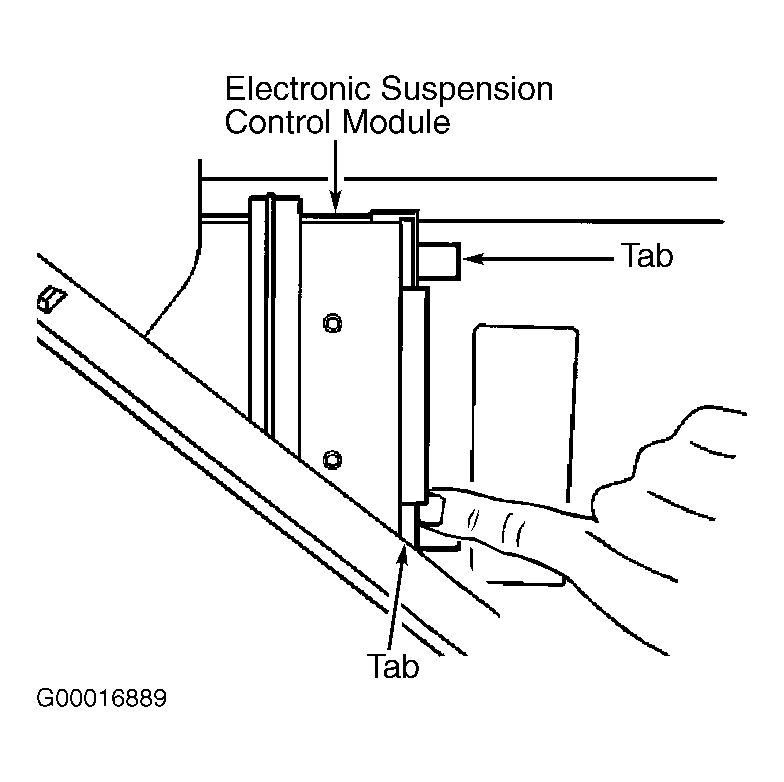 Electronic Suspension
Control Module

Tab

Tab

G00016889