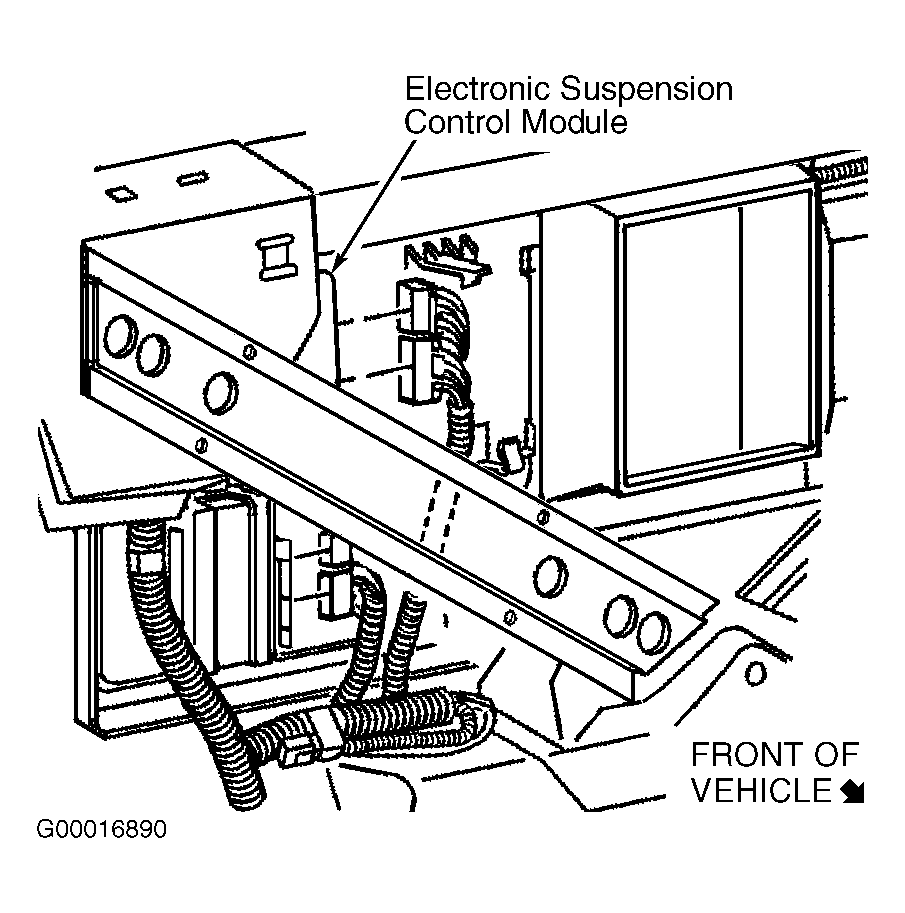 Electronic Suspension
Control Module

FRONT OF
VEHICLE

G00016890