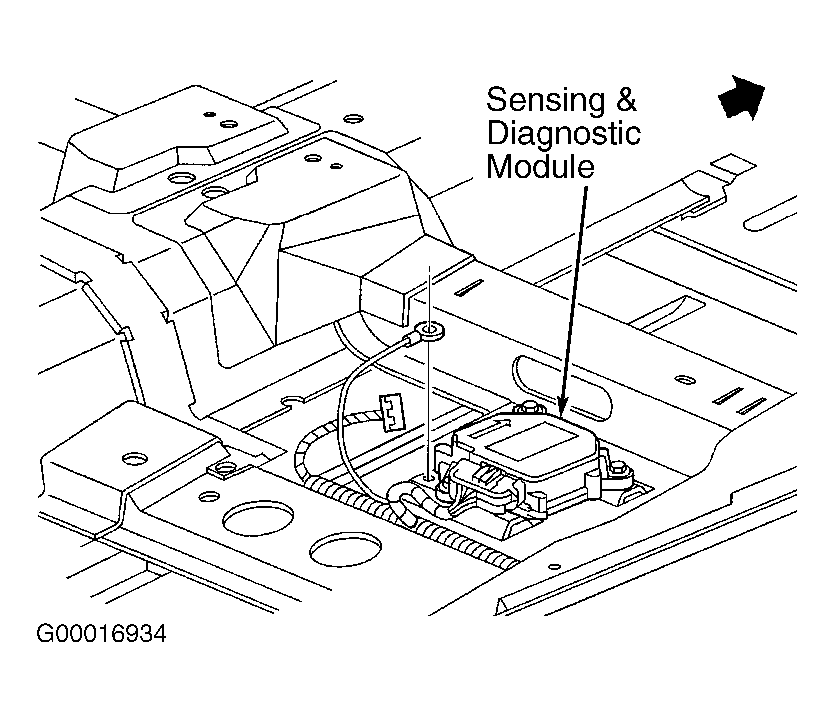 Sensing & Diagnostic Module

G00016934