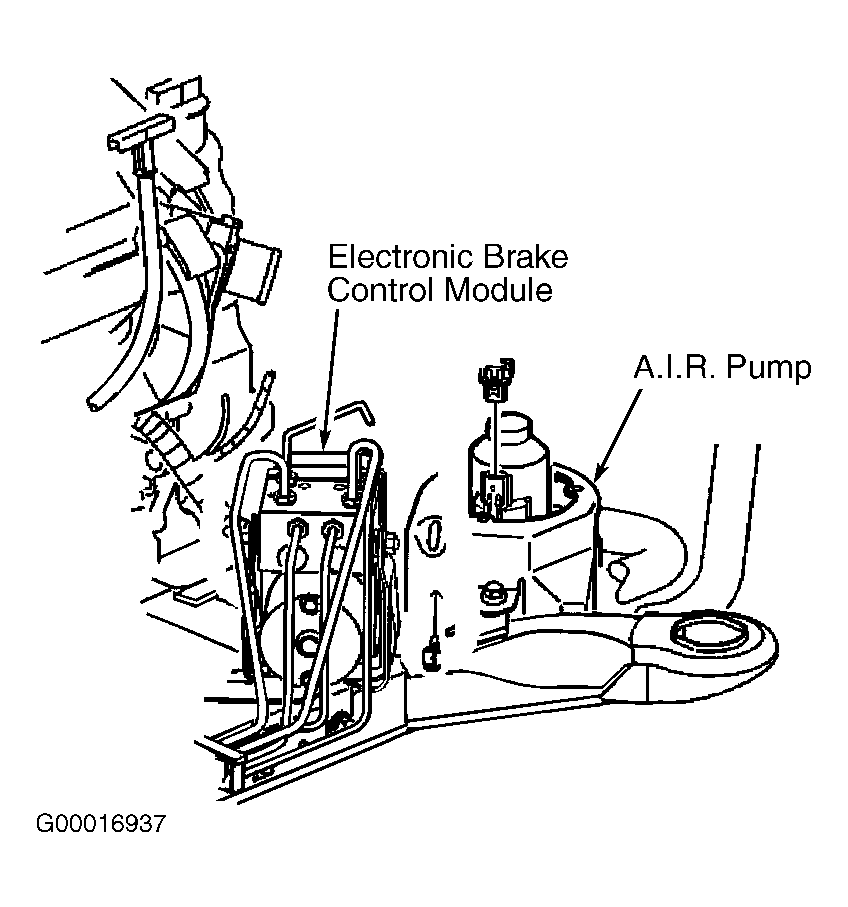 Electronic Brake
Control Module

A.I.R. Pump

G00016937