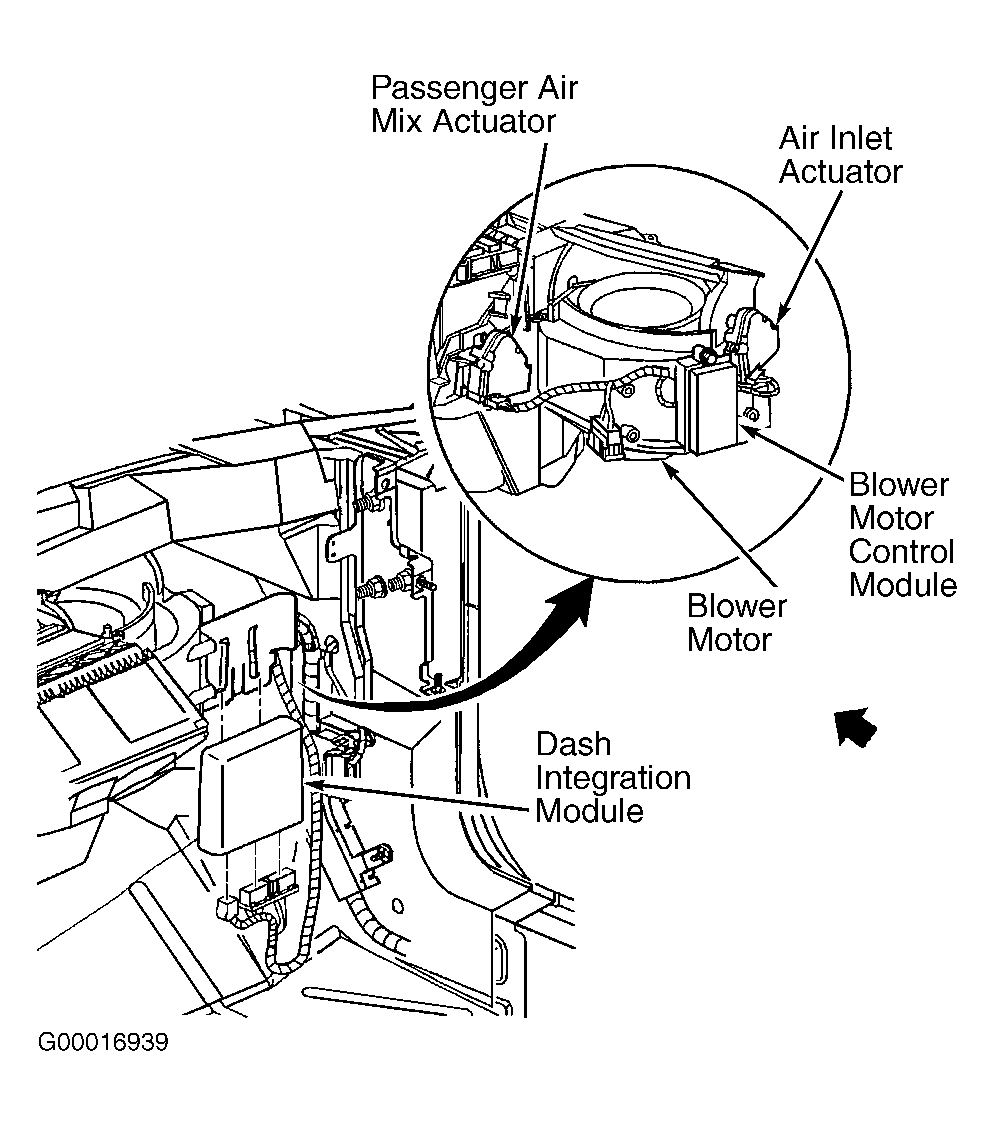 Passenger Air Mix Actuator

Air Inlet Actuator

Blower Motor Control Module

Blower Motor

Dash Integration Module

G00016939