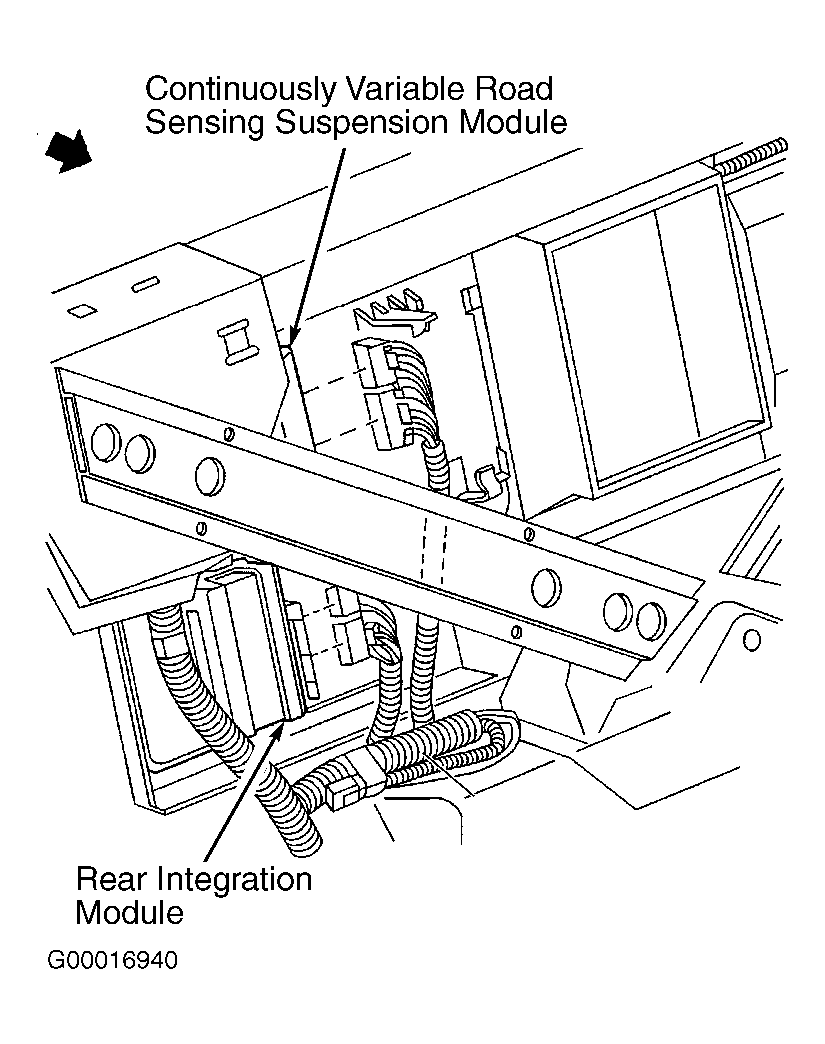 Continuously Variable Road Sensing Suspension Module

Rear Integration Module

G00016940