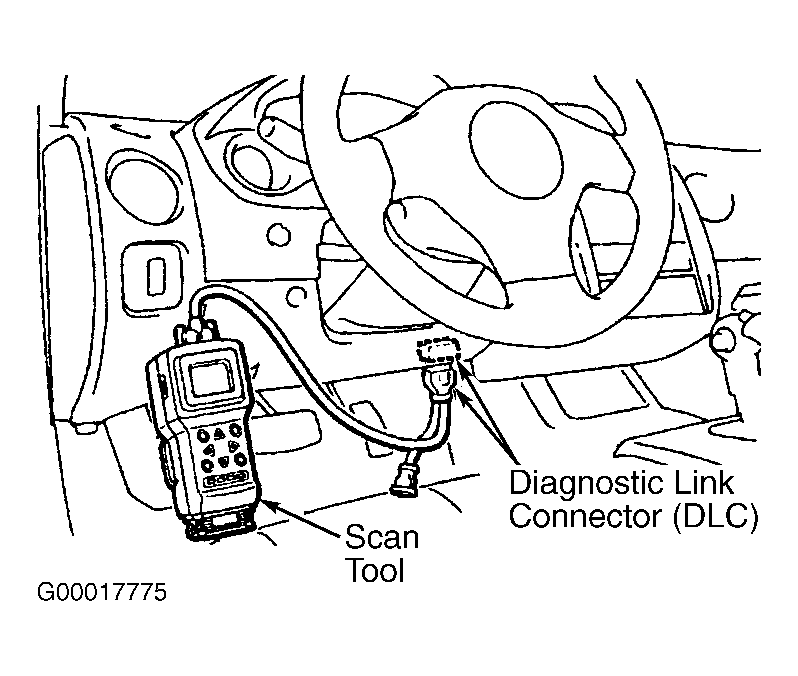 Diagnostic Link Connector (DLC)

Scan Tool

G00017775