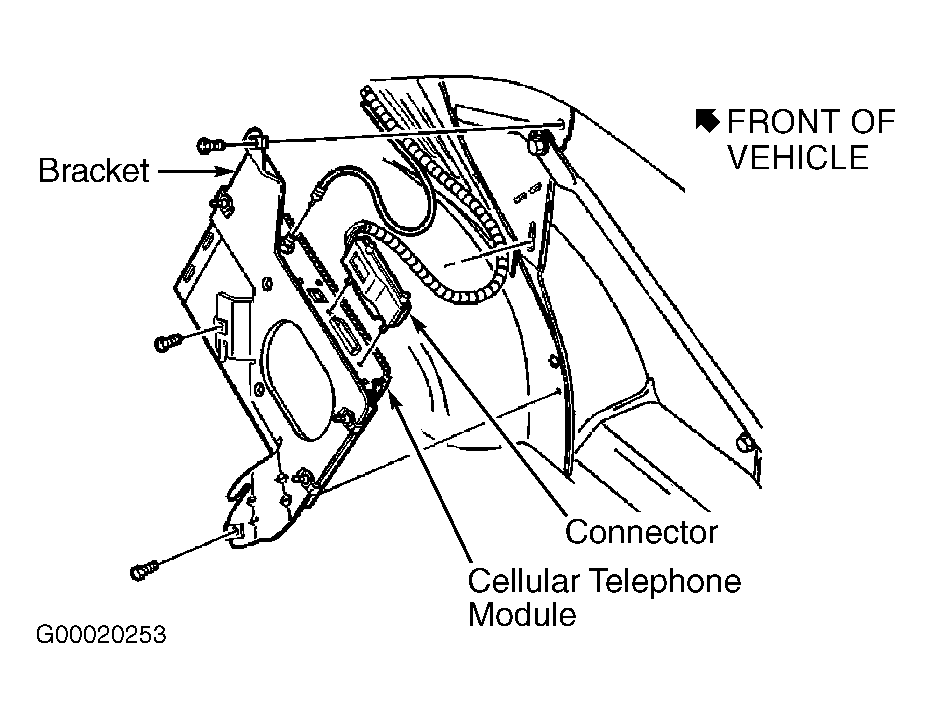 FRONT OF VEHICLE

Bracket

Connector

Cellular Telephone Module

G00020253