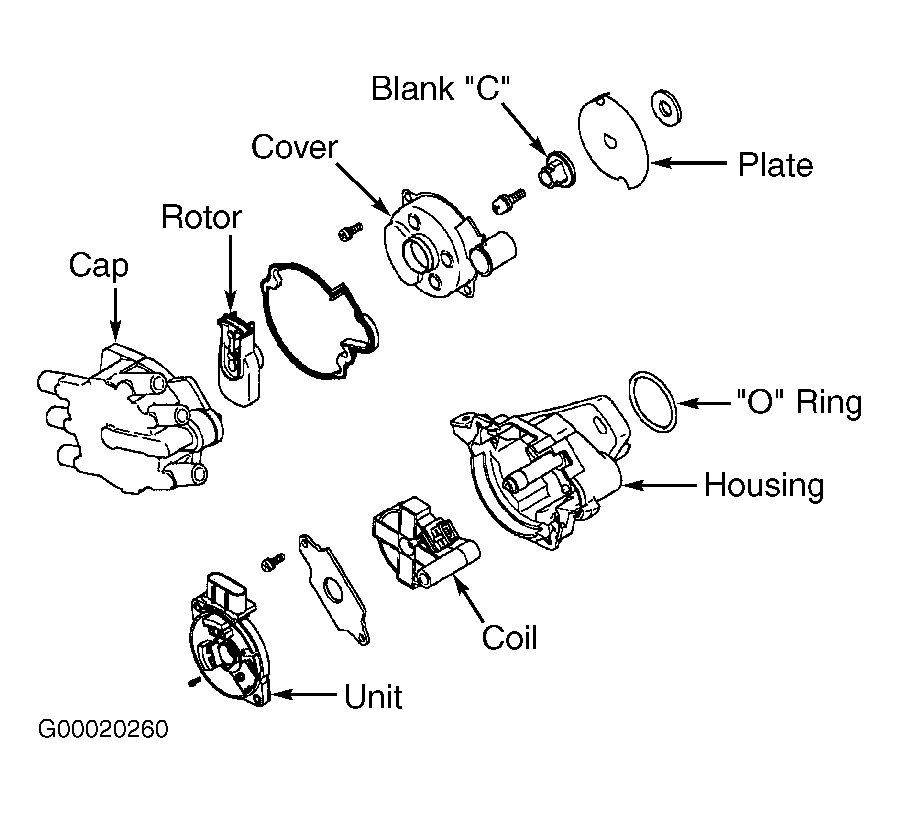 Blank "C"
Cover
Plate
Rotor
Cap
"O" Ring
Housing
Coil
Unit
G00020260