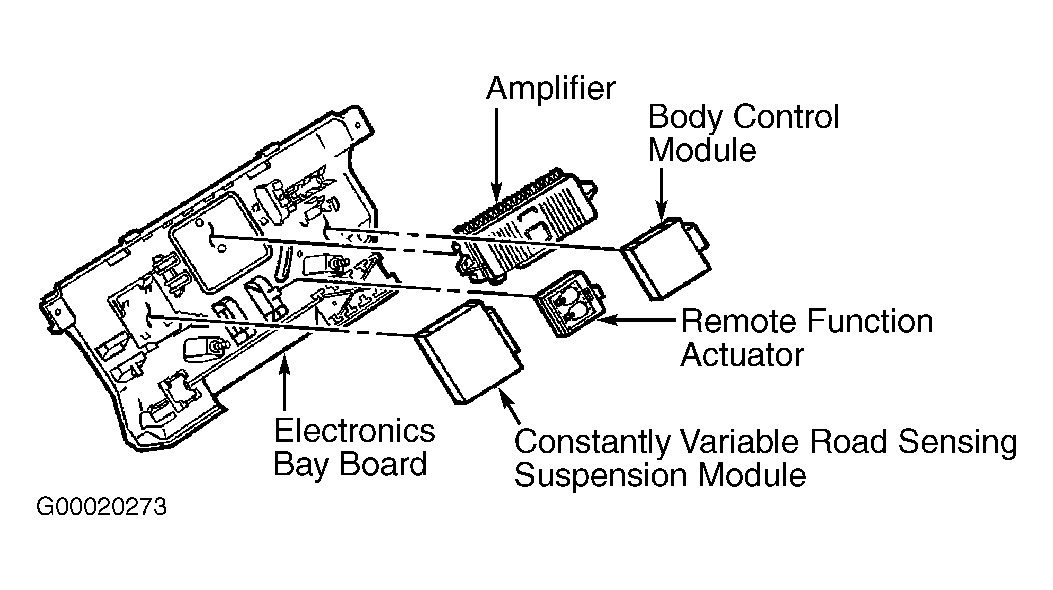 Amplifier

Body Control Module

Remote Function Actuator

Electronics Bay Board

Constantly Variable Road Sensing Suspension Module

G00020273