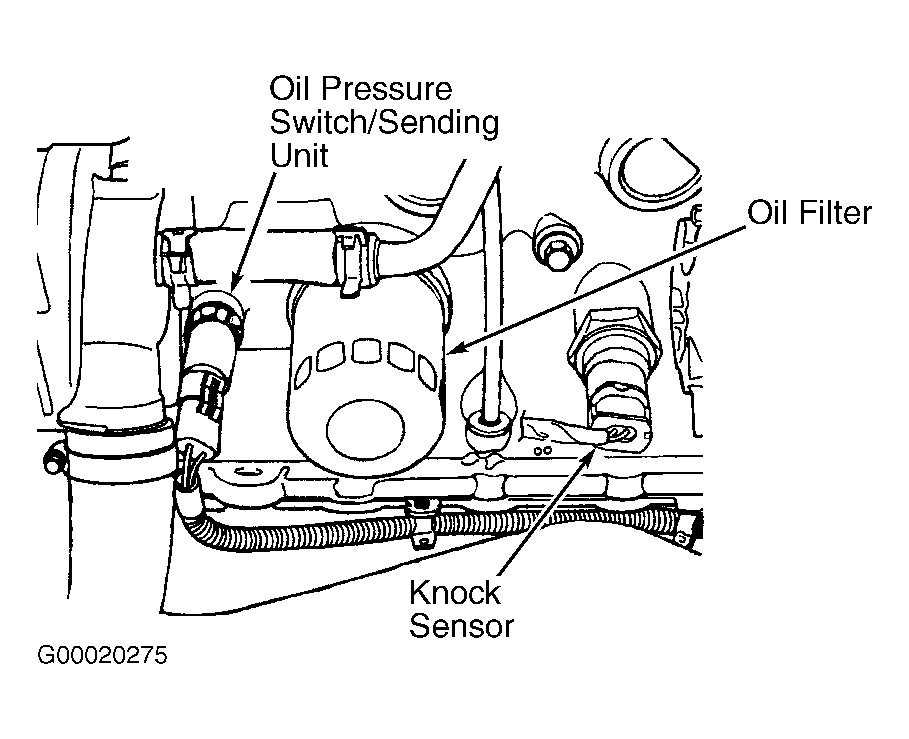 Oil Pressure Switch/Sending Unit

Oil Filter

Knock Sensor

G00020275