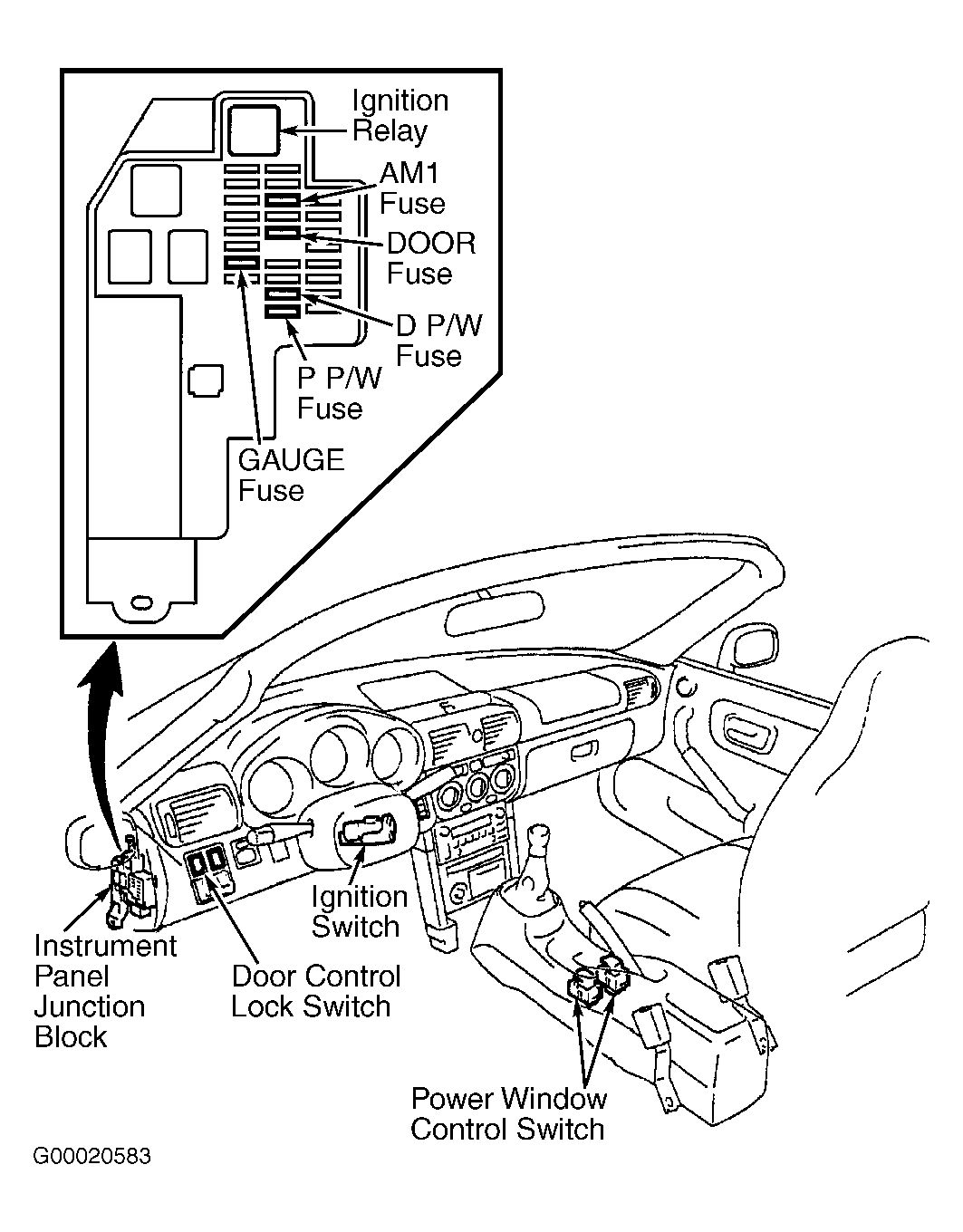 Ignition Relay

AM1 Fuse

DOOR Fuse

D P/W Fuse

P P/W Fuse

GAUGE Fuse

Ignition Switch

Instrument Panel Junction Block

Door Control Lock Switch

Power Window Control Switch

G00020583