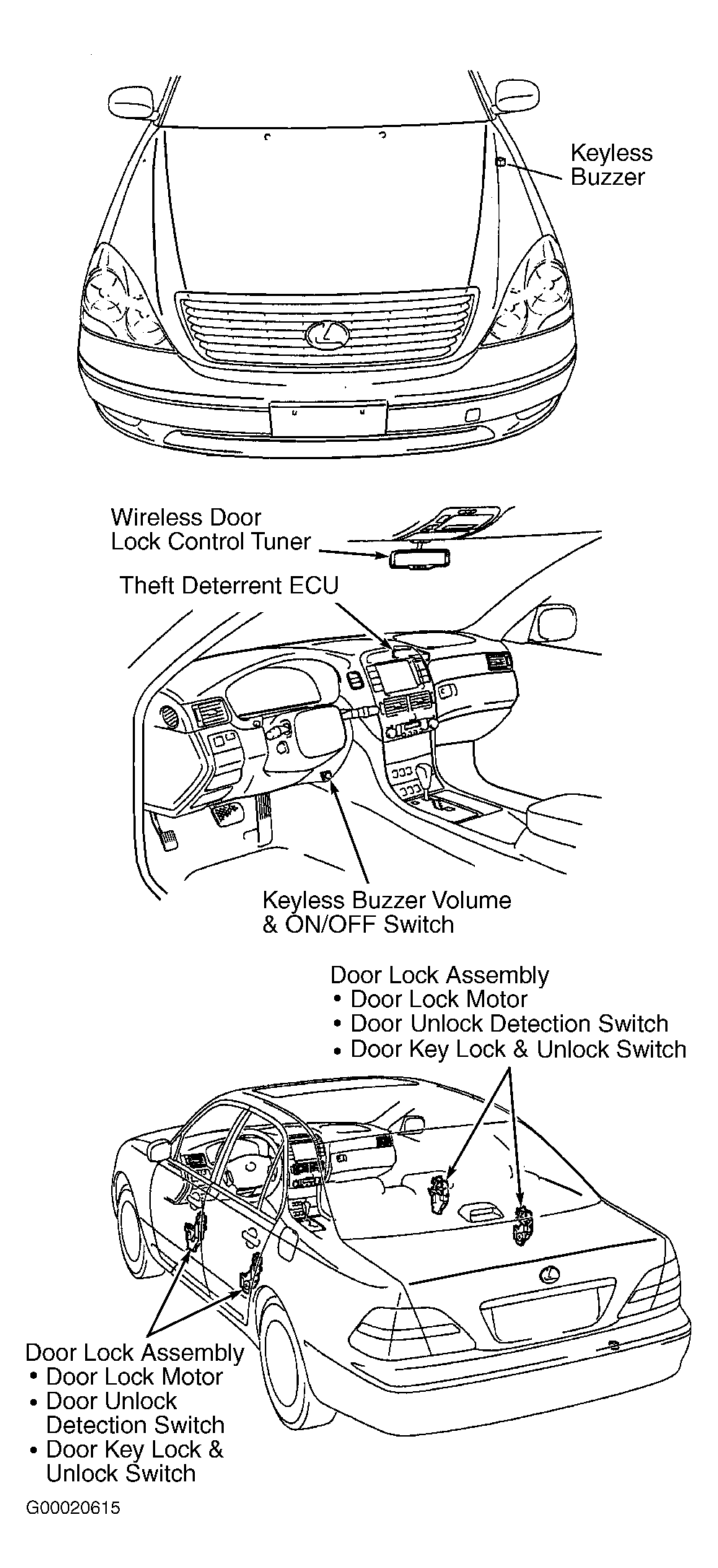 Keyless Buzzer

Wireless Door Lock Control Tuner

Theft Deterrent ECU

Keyless Buzzer Volume & ON/OFF Switch

Door Lock Assembly
• Door Lock Motor
• Door Unlock Detection Switch
• Door Key Lock & Unlock Switch

Door Lock Assembly
• Door Lock Motor
• Door Unlock Detection Switch
• Door Key Lock & Unlock Switch

G00020615