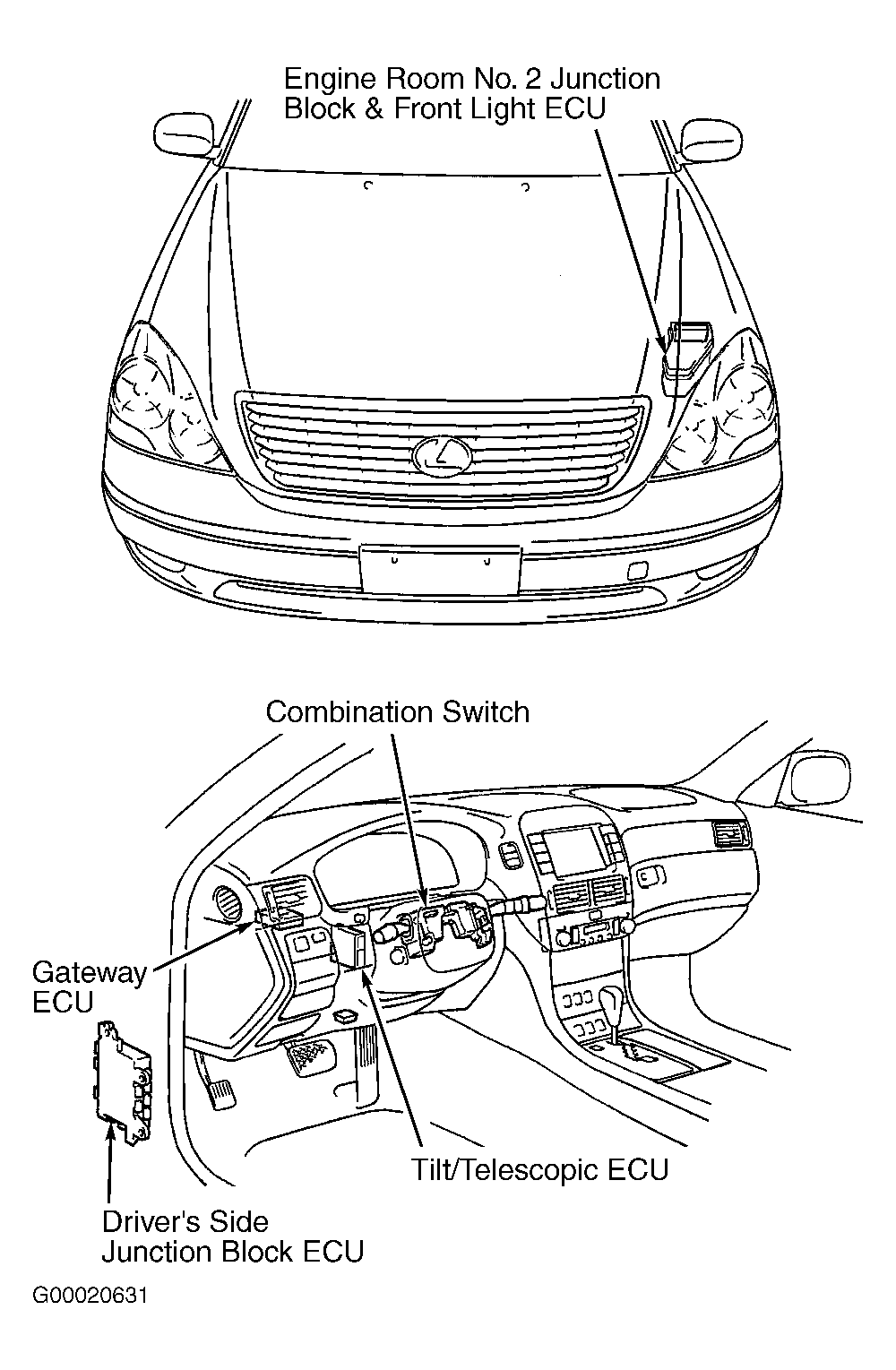 Engine Room No. 2 Junction Block & Front Light ECU

Combination Switch

Gateway ECU

Tilt/Telescopic ECU

Driver's Side Junction Block ECU

G00020631