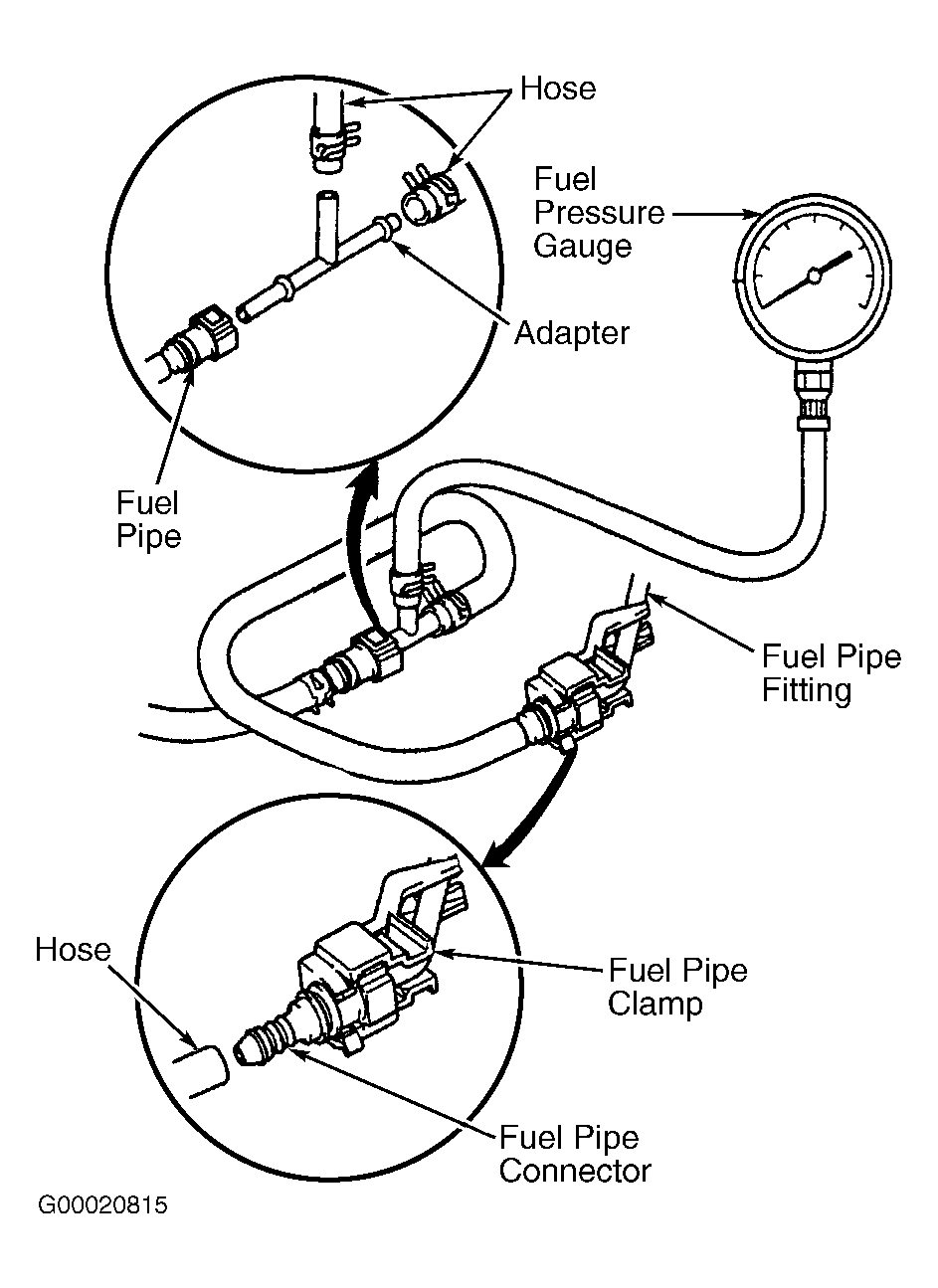 Hose

Fuel Pressure Gauge

Adapter

Fuel Pipe

Fuel Pipe Fitting

Hose

Fuel Pipe Clamp

Fuel Pipe Connector

G00020815