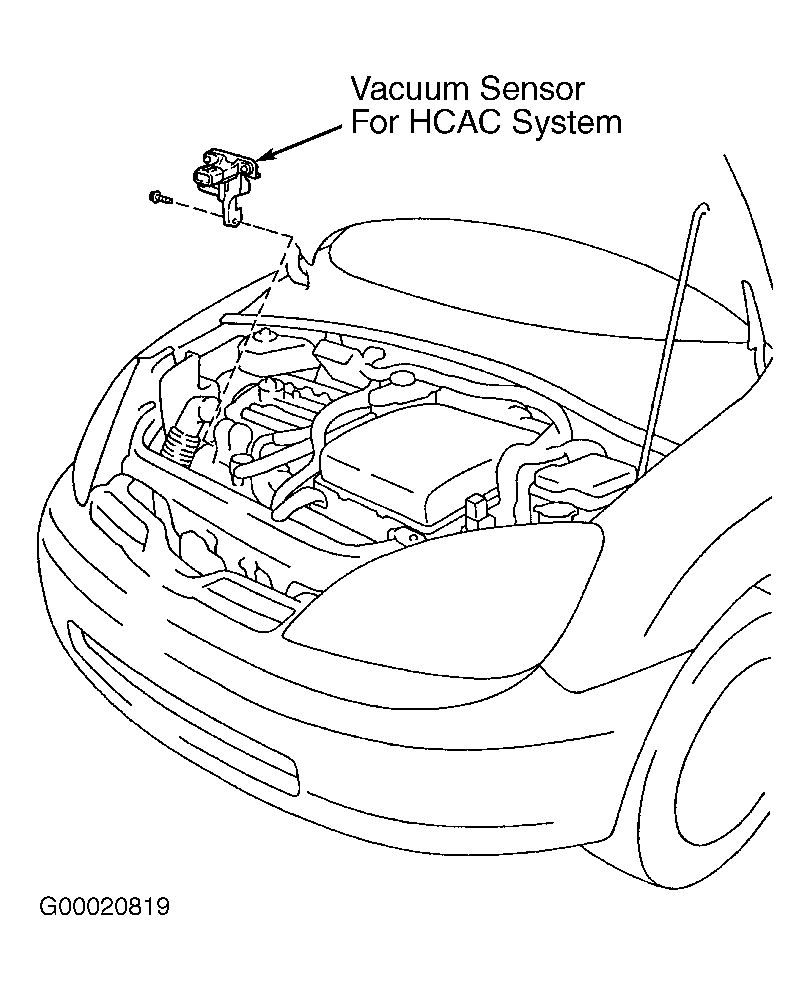 Vacuum Sensor
For HCAC System

G00020819