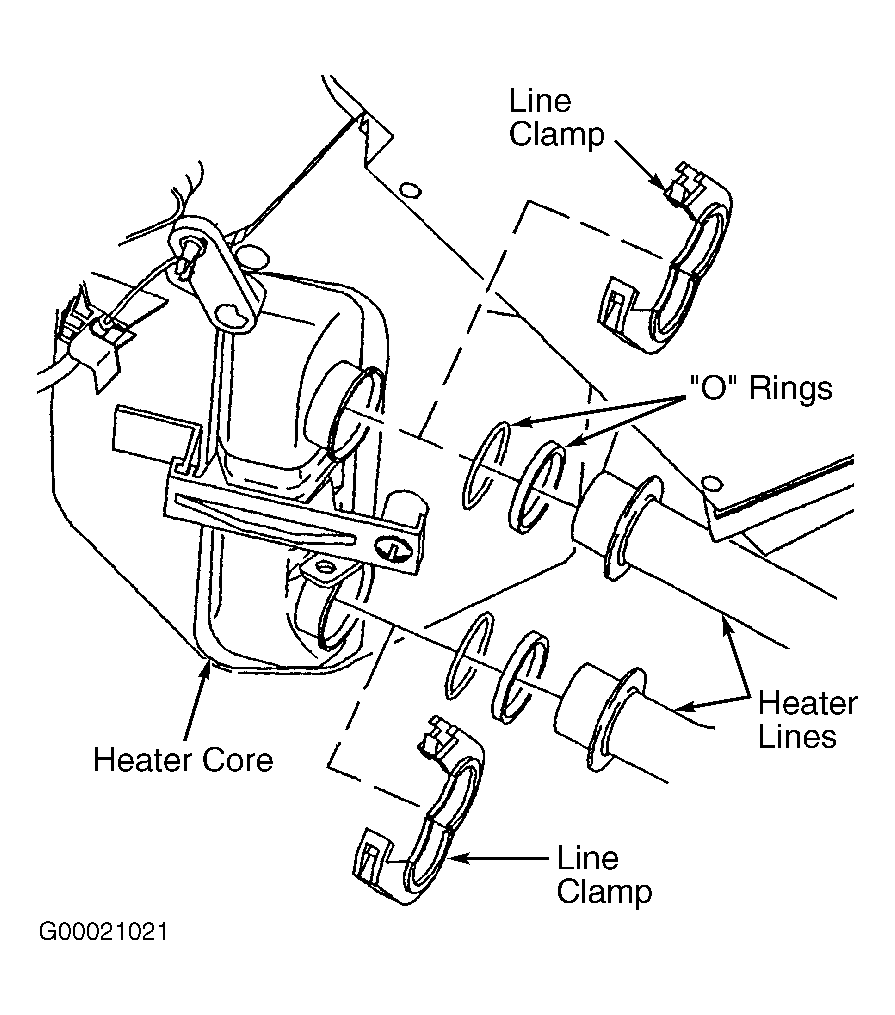 Line Clamp

"O" Rings

Heater Lines

Heater Core

Line Clamp

G00021021