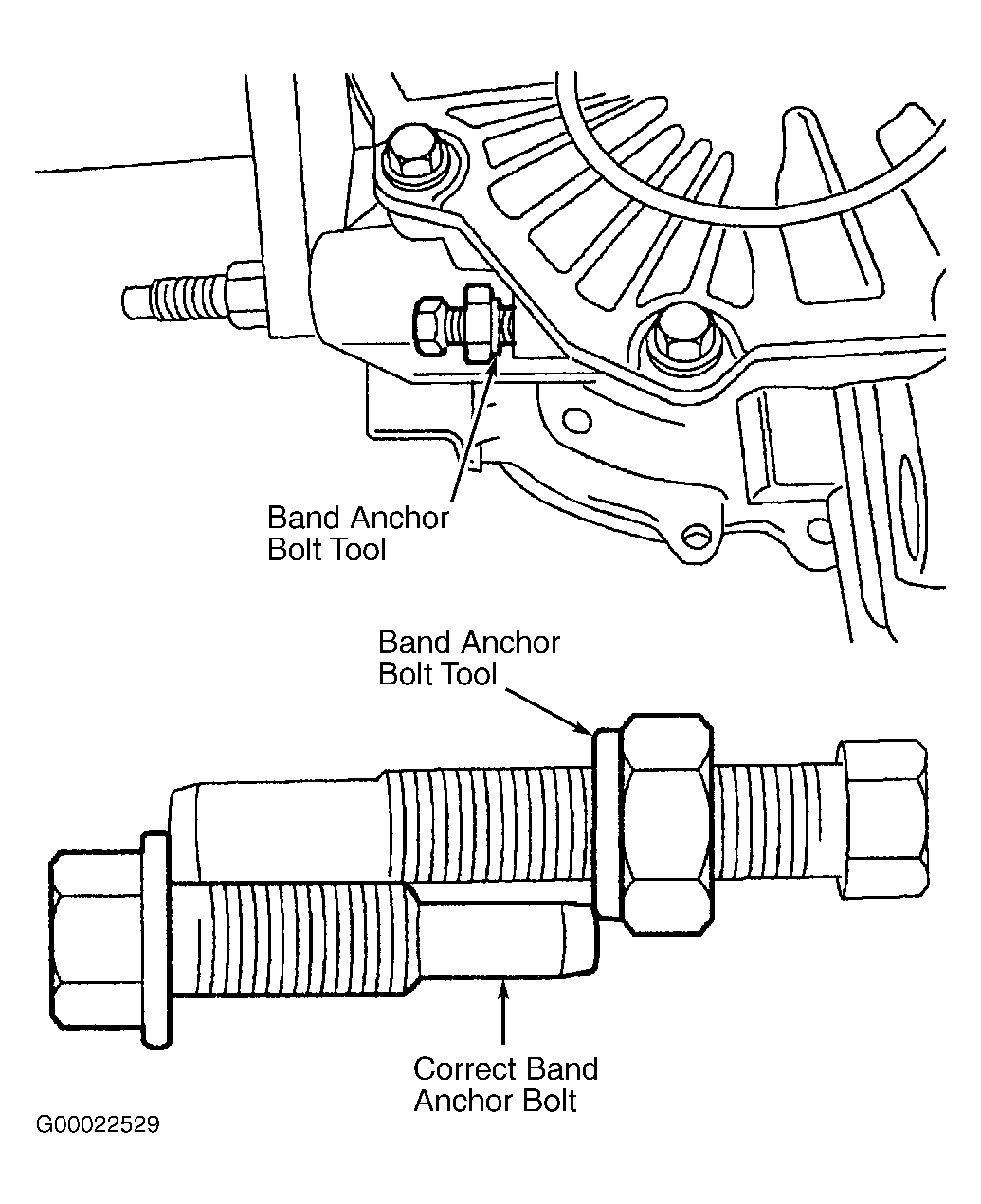 Band Anchor Bolt Tool

Band Anchor Bolt Tool

Correct Band Anchor Bolt

G00022529