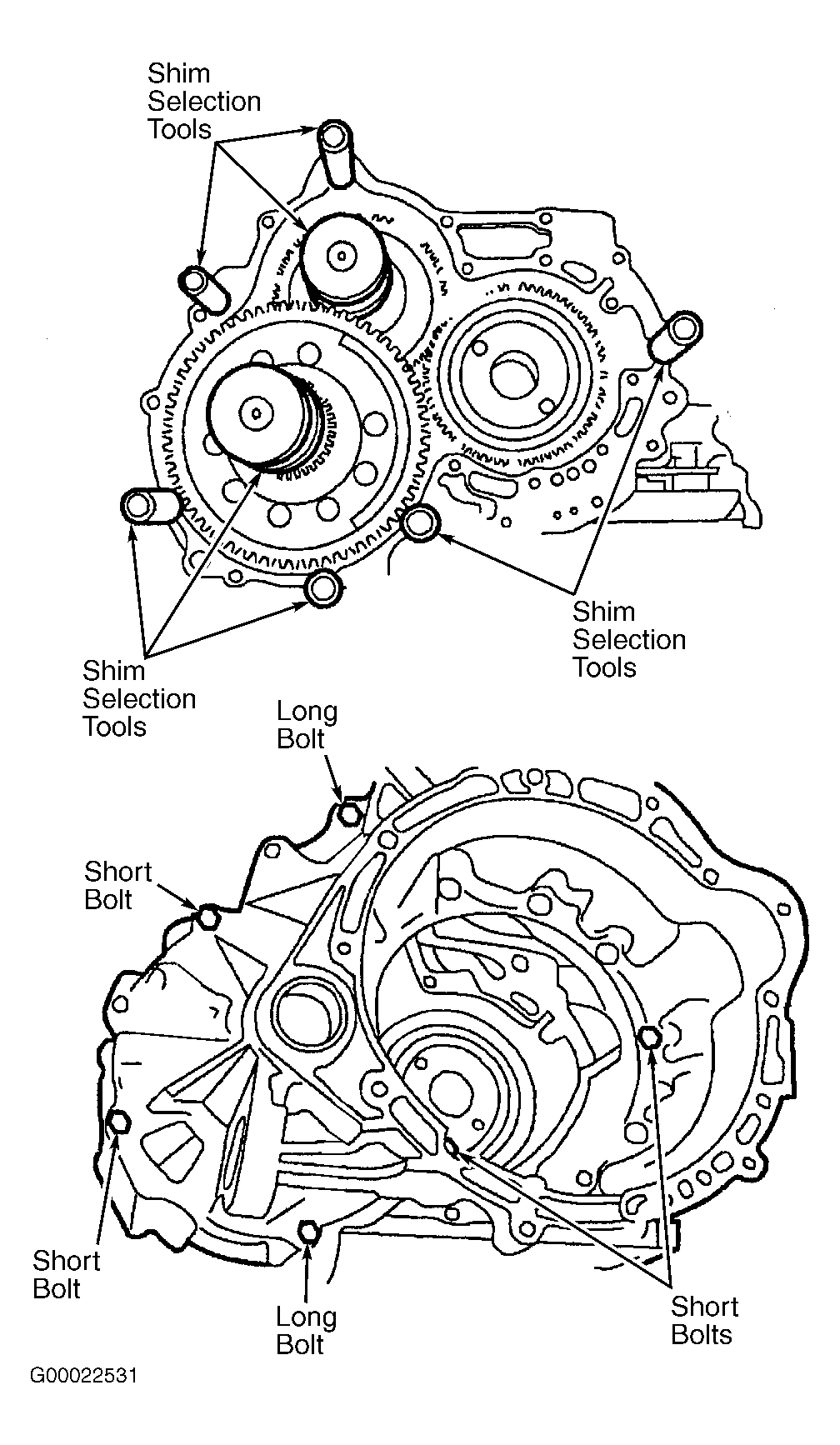 Shim Selection Tools

Shim Selection Tools

Shim Selection Tools

Long Bolt

Short Bolt

Short Bolt

Long Bolt

Short Bolts

G00022531