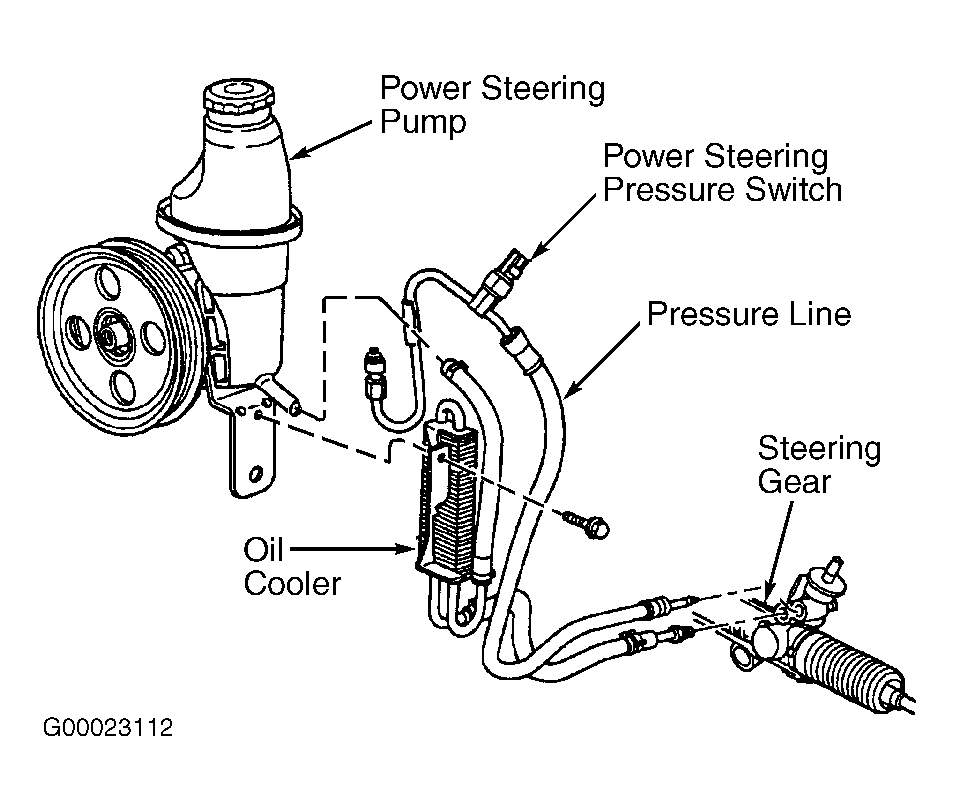 Power Steering Pump

Power Steering Pressure Switch

Pressure Line

Steering Gear

Oil Cooler

G00023112