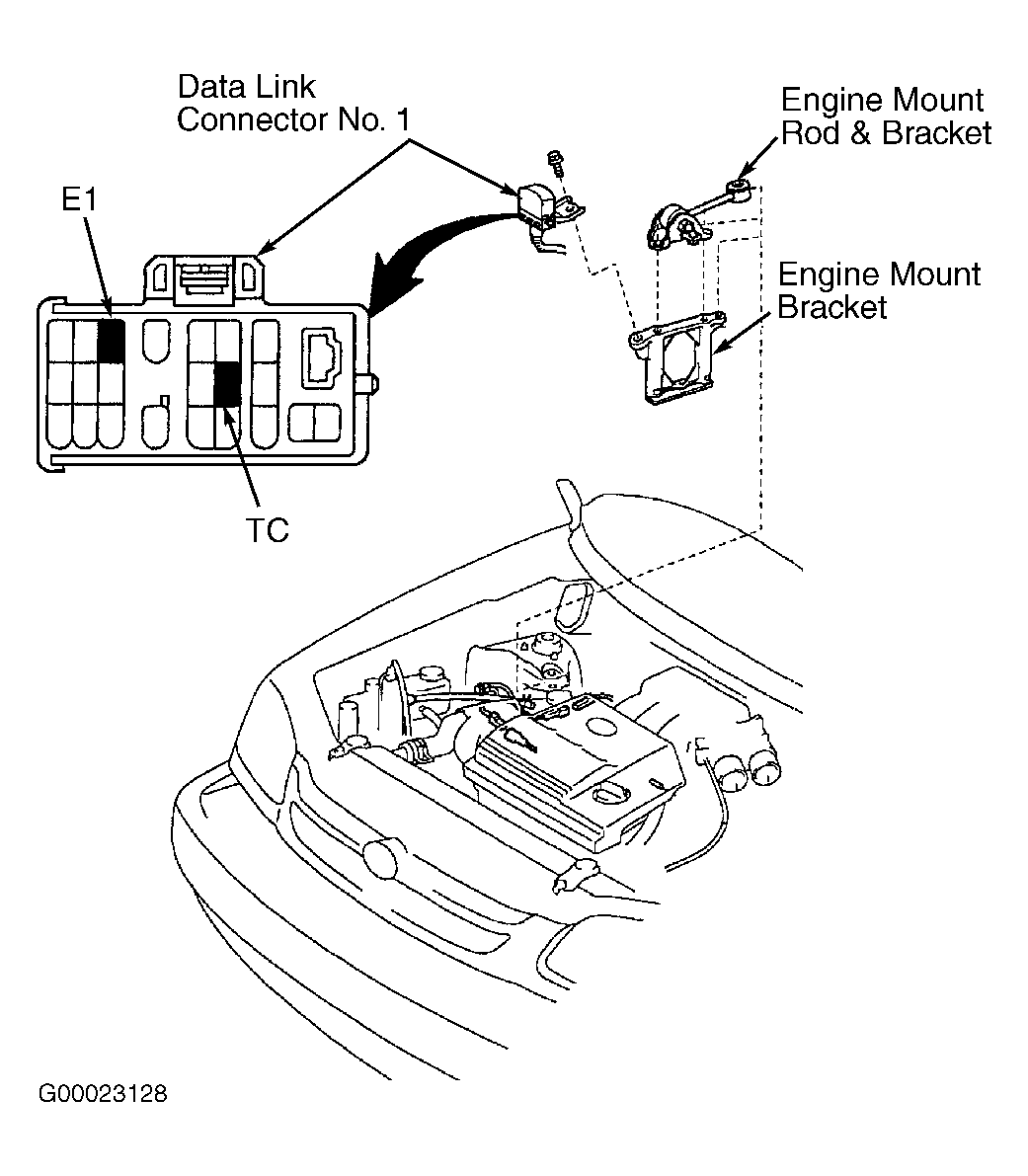 Data Link Connector No. 1

Engine Mount Rod & Bracket

E1

Engine Mount Bracket

TC

G00023128