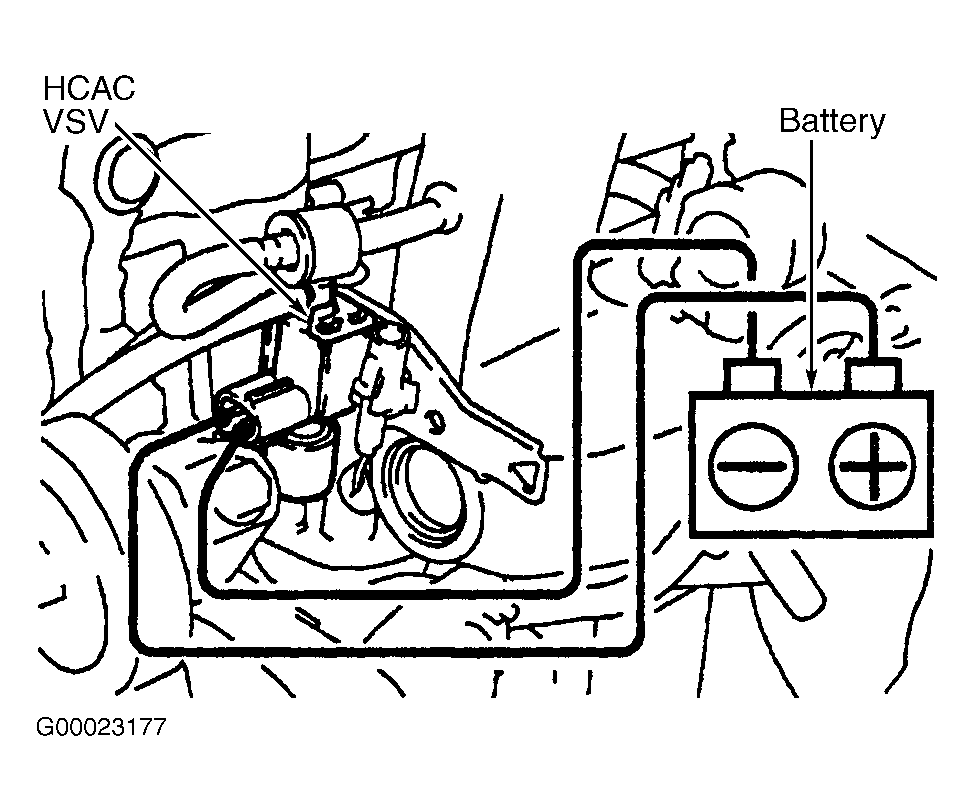 HCAC
VSV

Battery

G00023177