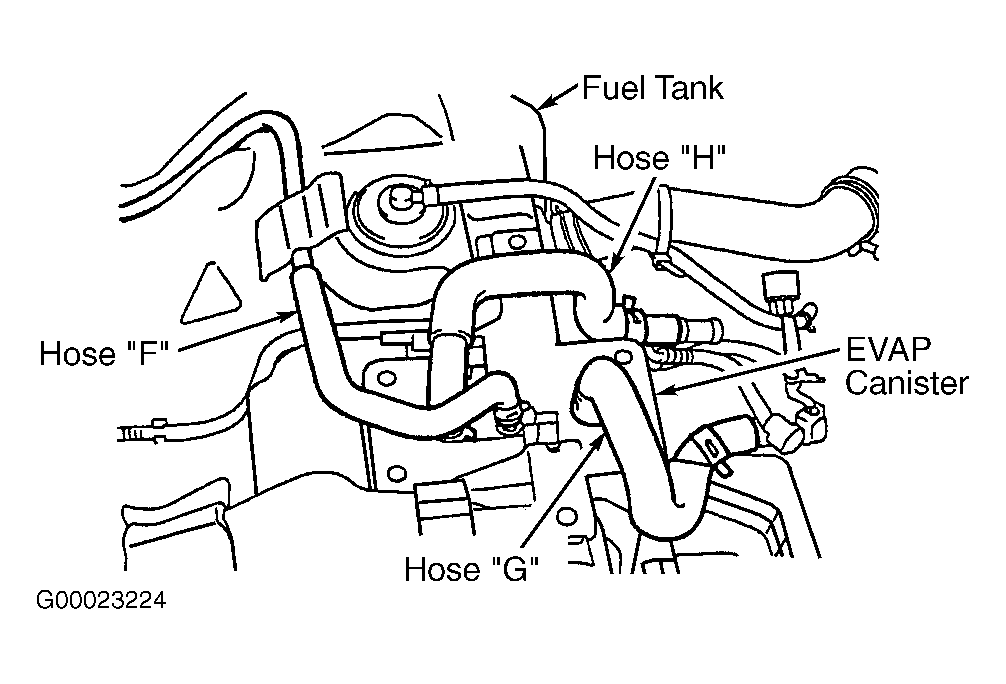 Fuel Tank

Hose "H"

Hose "F"

EVAP Canister

Hose "G"

G00023224