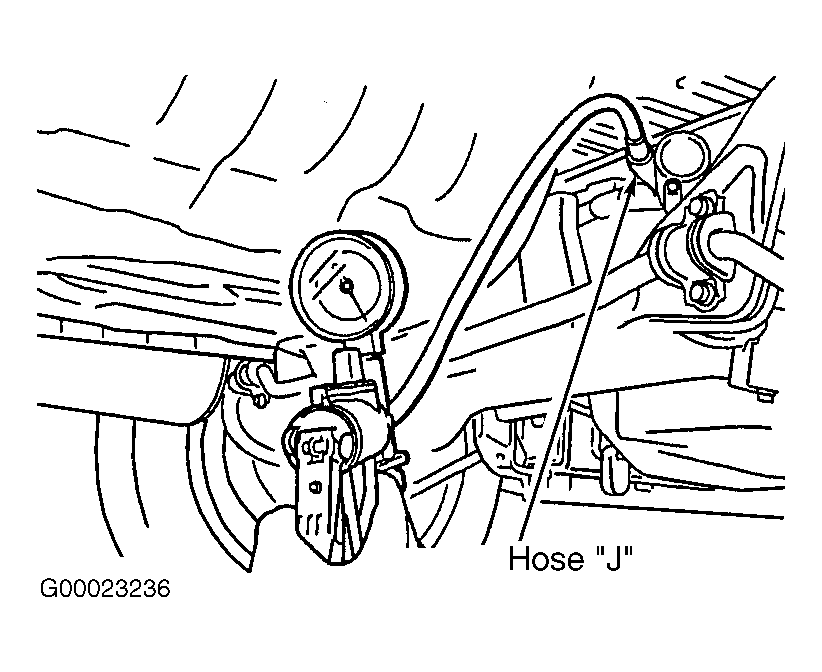 Hose "J"

G00023236