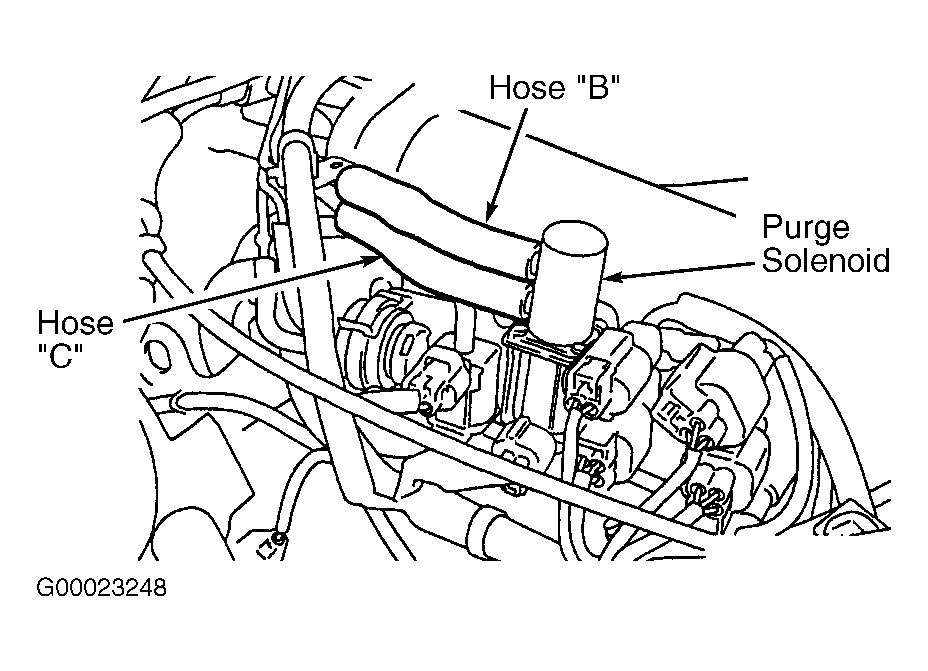 Hose "B"

Purge Solenoid

Hose "C"

G00023248