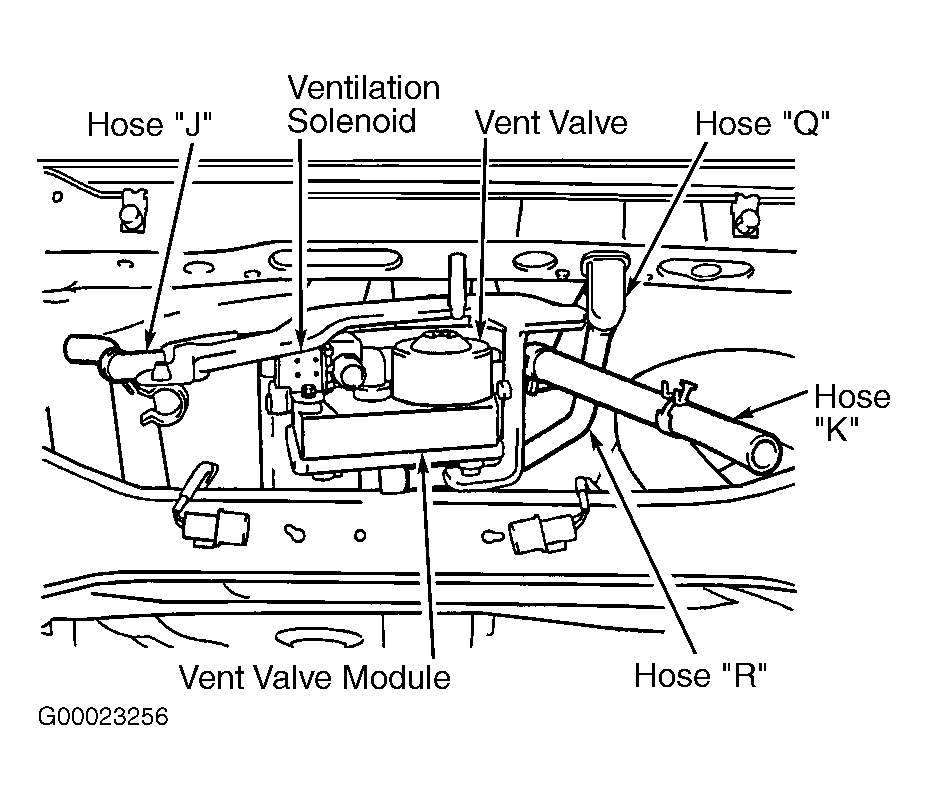 Hose "J"

Ventilation Solenoid

Vent Valve

Hose "Q"

Hose "K"

Vent Valve Module

Hose "R"

G00023256