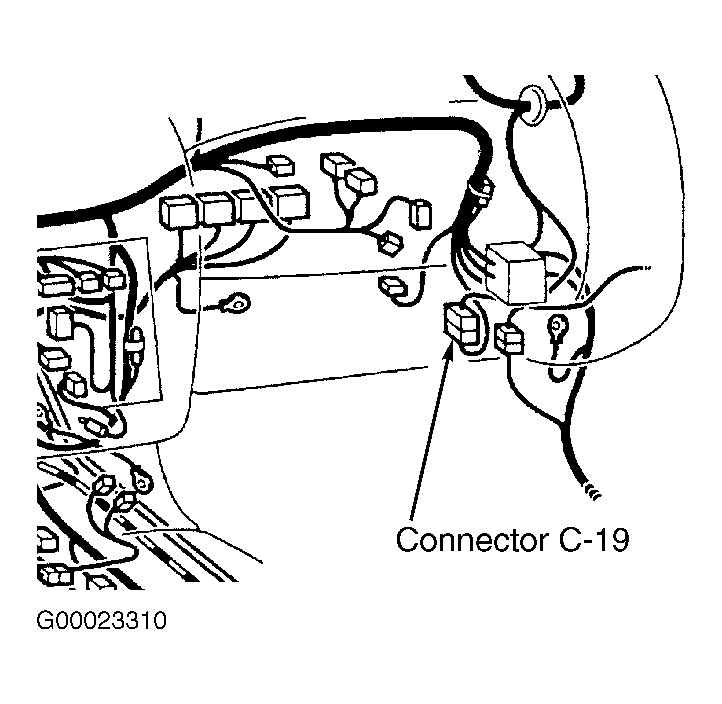 Connector C-19

G00023310