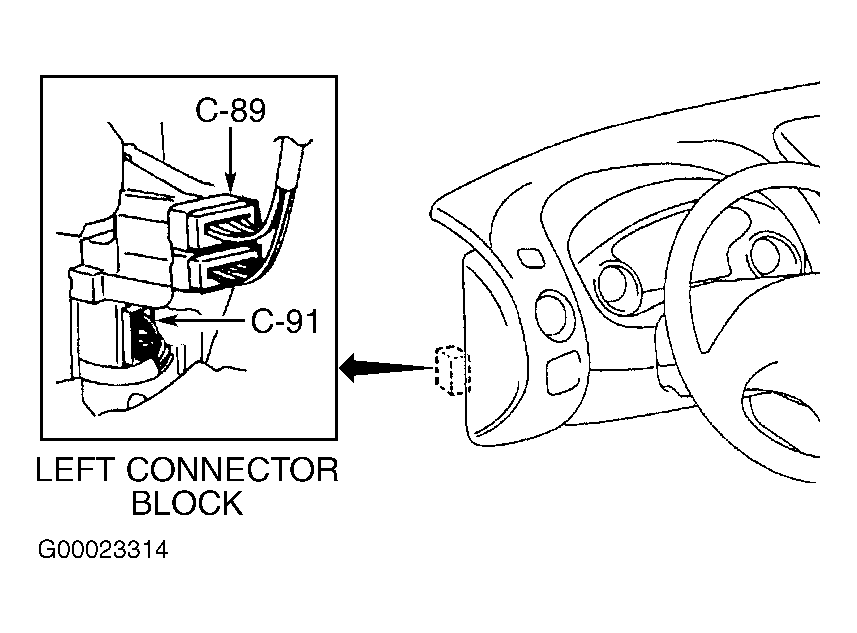 C-89

C-91

LEFT CONNECTOR BLOCK

G00023314