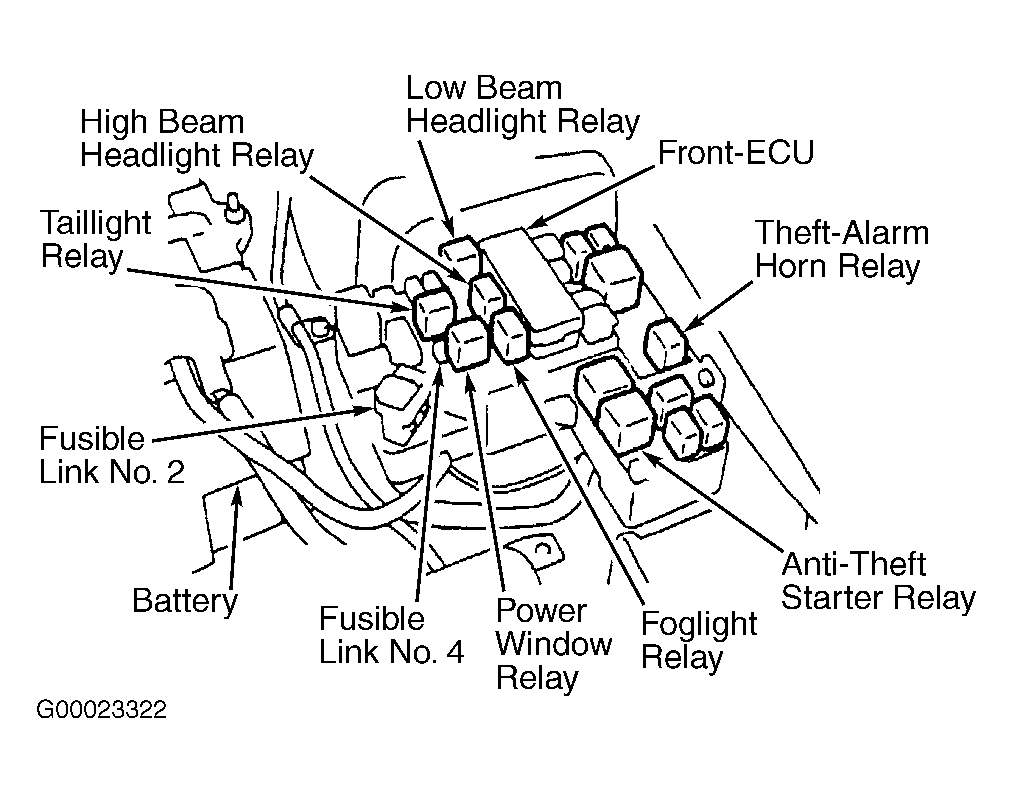 Low Beam Headlight Relay

High Beam Headlight Relay

Front-ECU

Taillight Relay

Theft-Alarm Horn Relay

Fusible Link No. 2

Battery

Fusible Link No. 4

Power Window Relay

Foglight Relay

Anti-Theft Starter Relay

G00023322