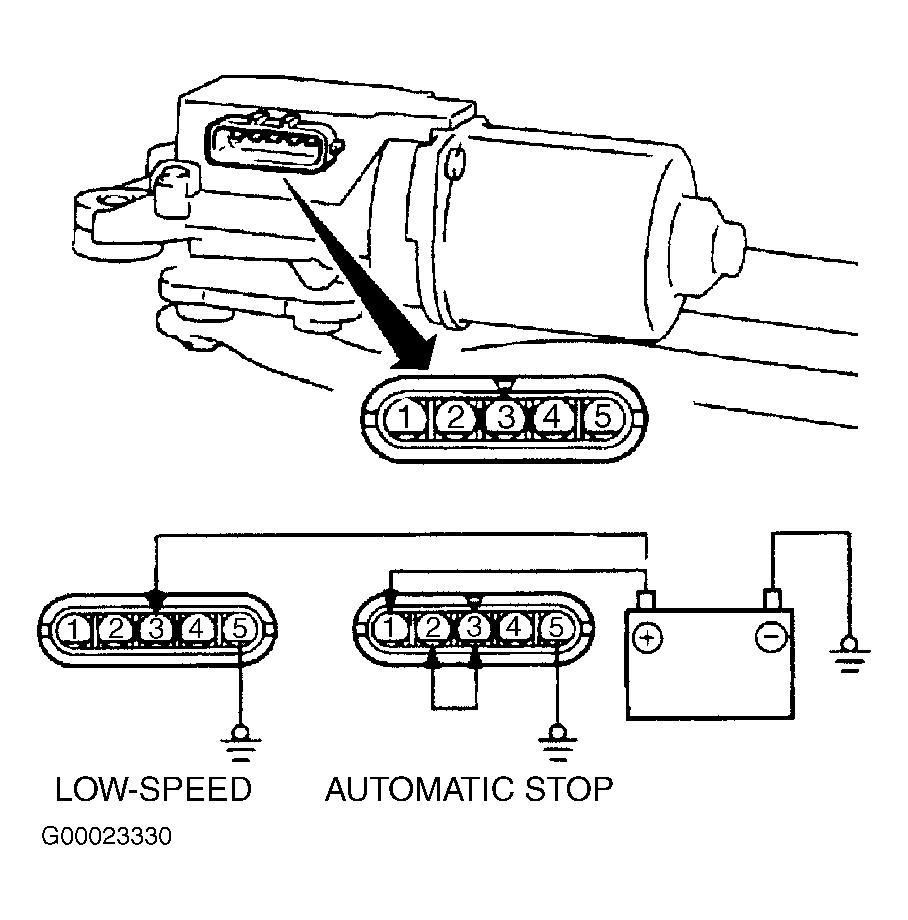 1 2 3 4 5

1 2 3 4 5

1 2 3 4 5

+ −

LOW-SPEED AUTOMATIC STOP

G00023330