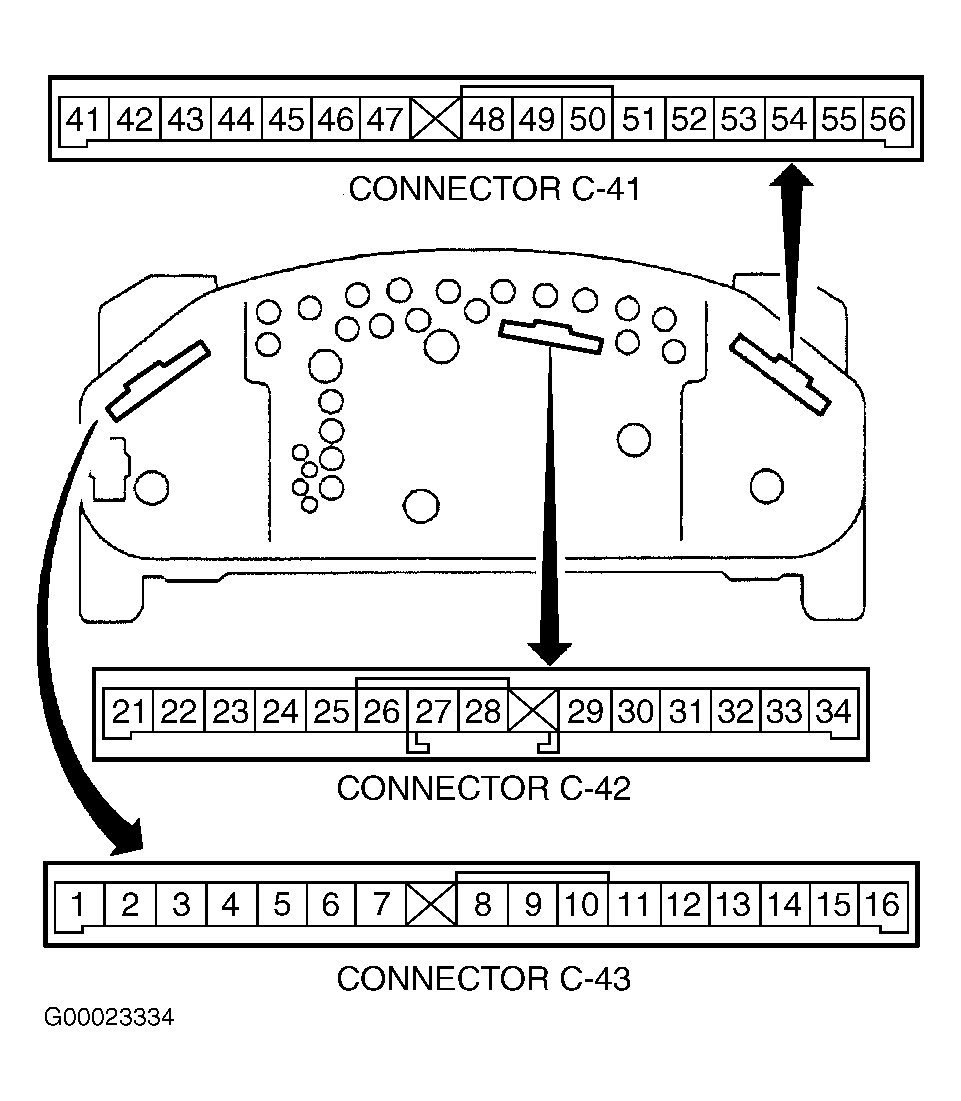 41 42 43 44 45 46 47 48 49 50 51 52 53 54 55 56

CONNECTOR C-41

21 22 23 24 25 26 27 28 29 30 31 32 33 34

CONNECTOR C-42

1 2 3 4 5 6 7 8 9 10 11 12 13 14 15 16

CONNECTOR C-43

G00023334