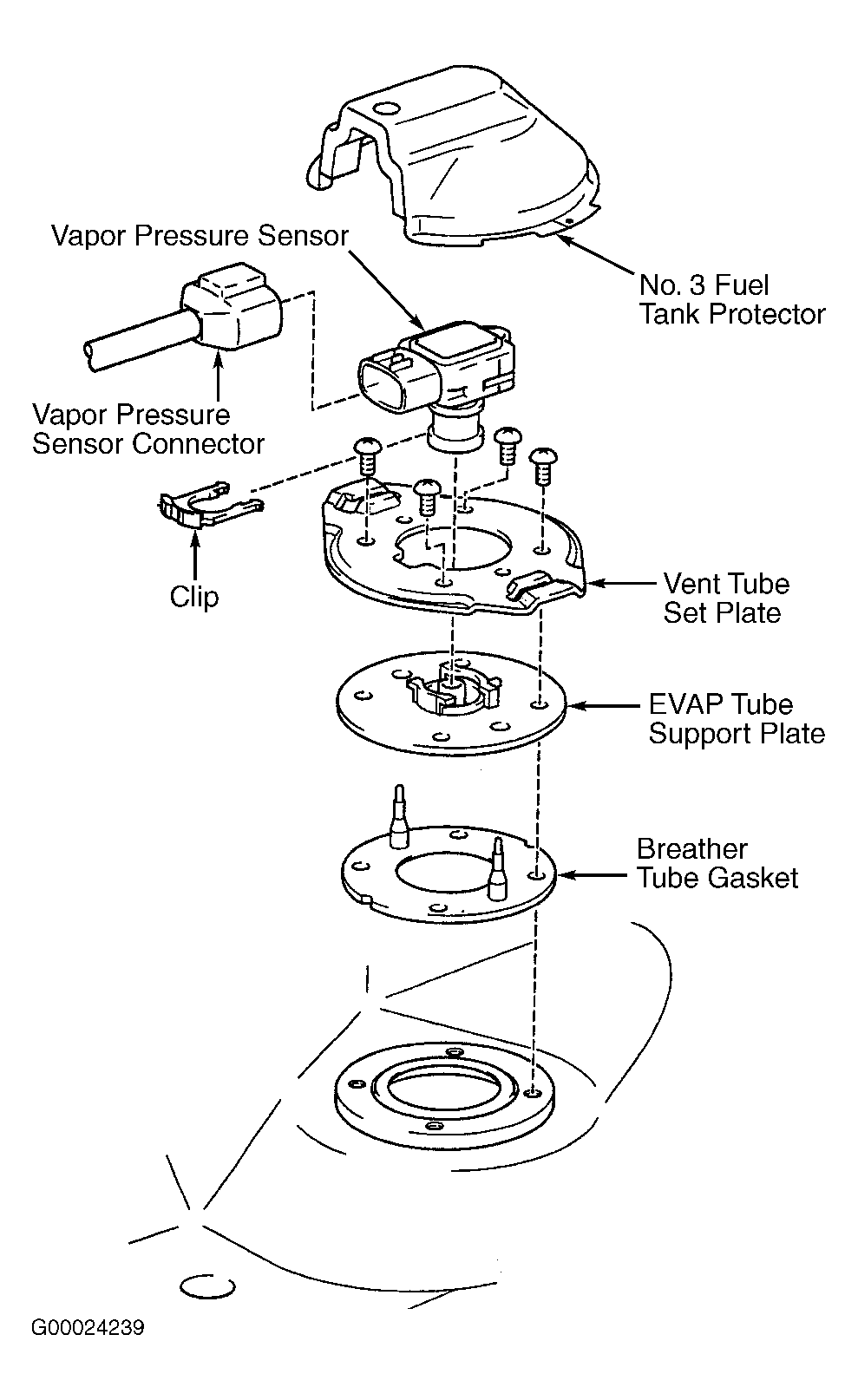 Vapor Pressure Sensor

No. 3 Fuel Tank Protector

Vapor Pressure Sensor Connector

Clip

Vent Tube Set Plate

EVAP Tube Support Plate

Breather Tube Gasket

G00024239