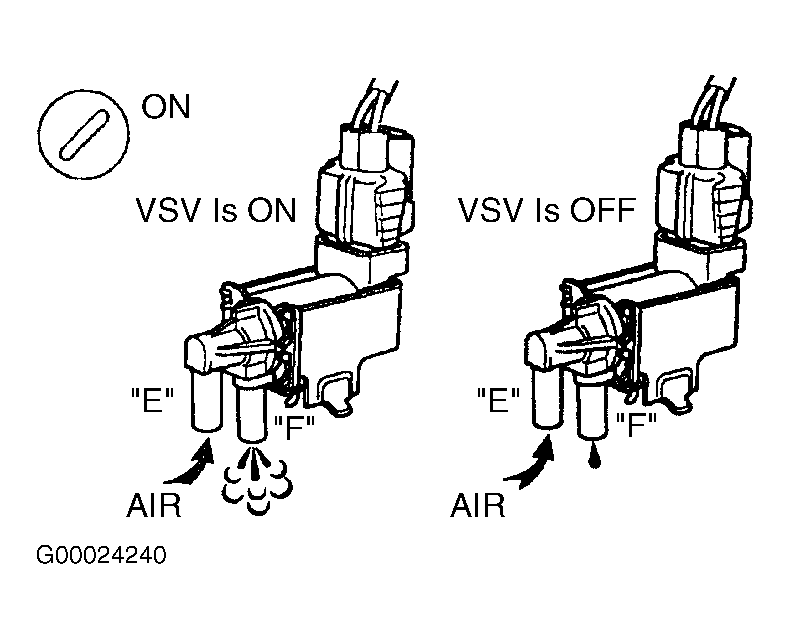 ON

VSV Is ON

"E"

"F"

AIR

VSV Is OFF

"E"

"F"

AIR

G00024240