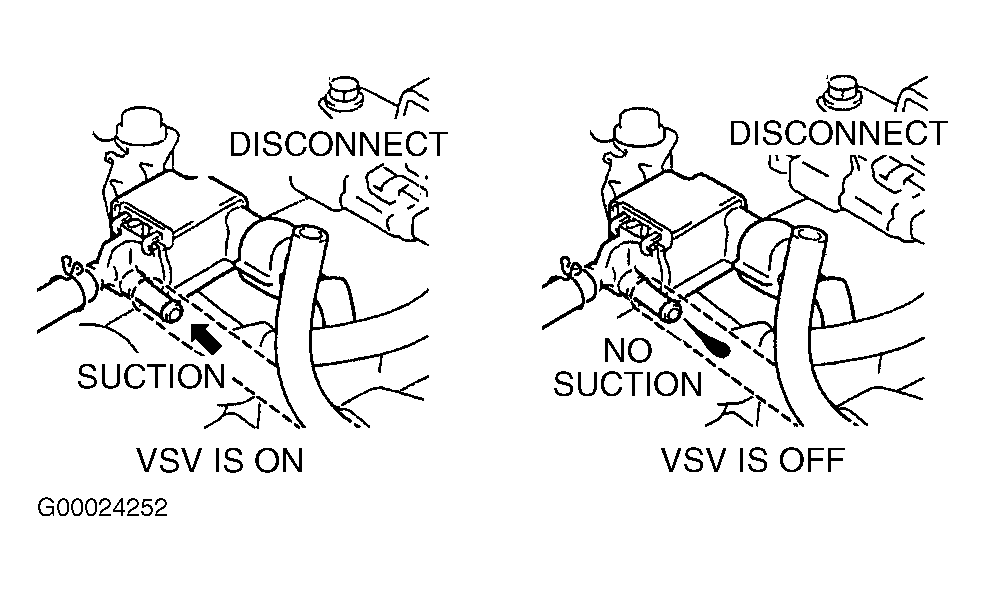 DISCONNECT

SUCTION

VSV IS ON

DISCONNECT

NO SUCTION

VSV IS OFF

G00024252