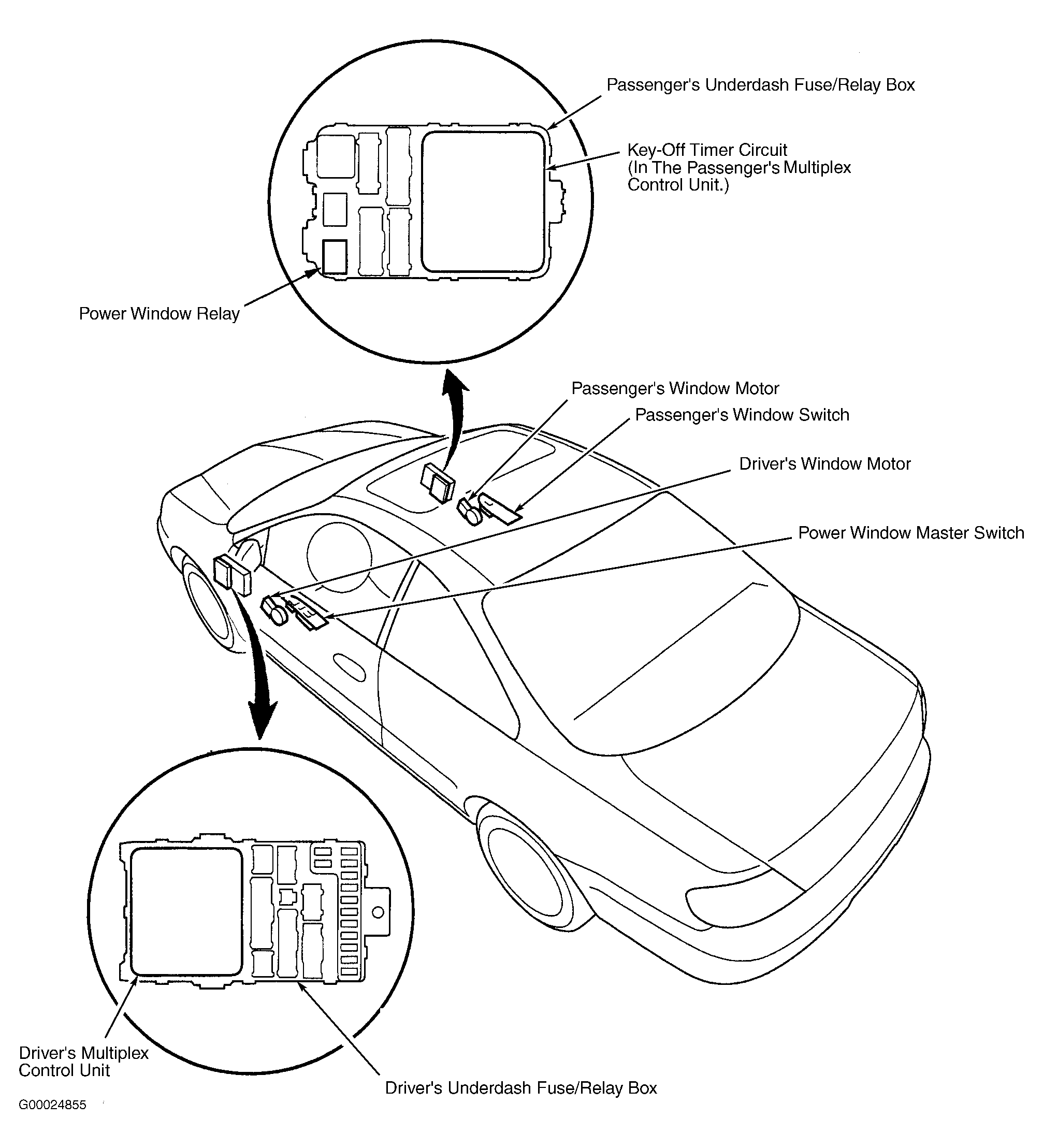 Passenger's Underdash Fuse/Relay Box

Key-Off Timer Circuit
(In The Passenger's Multiplex
Control Unit.)

Power Window Relay

Passenger's Window Motor

Passenger's Window Switch

Driver's Window Motor

Power Window Master Switch

Driver's Multiplex
Control Unit

Driver's Underdash Fuse/Relay Box

G00024855