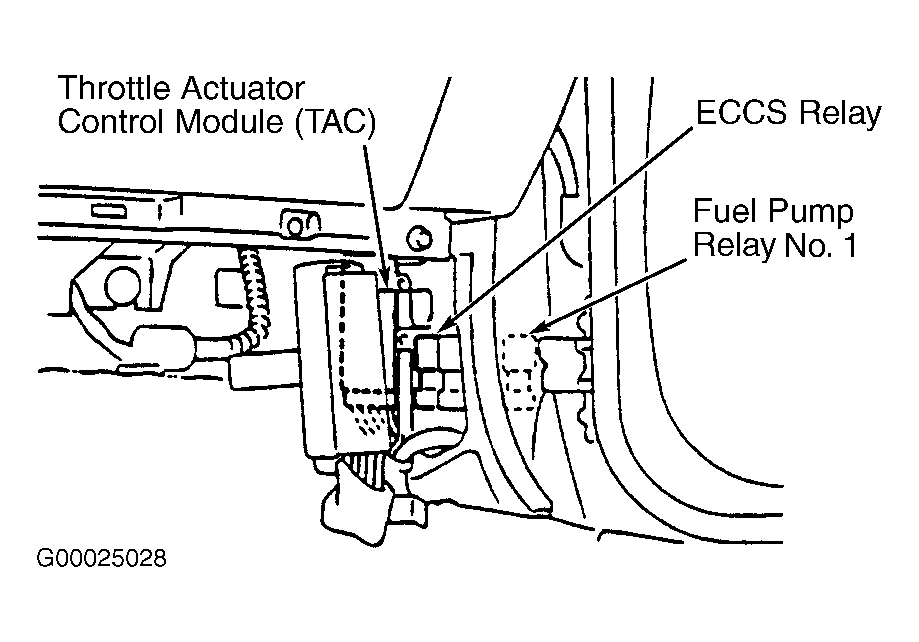 Throttle Actuator
Control Module (TAC)

ECCS Relay

Fuel Pump
Relay No. 1

G00025028