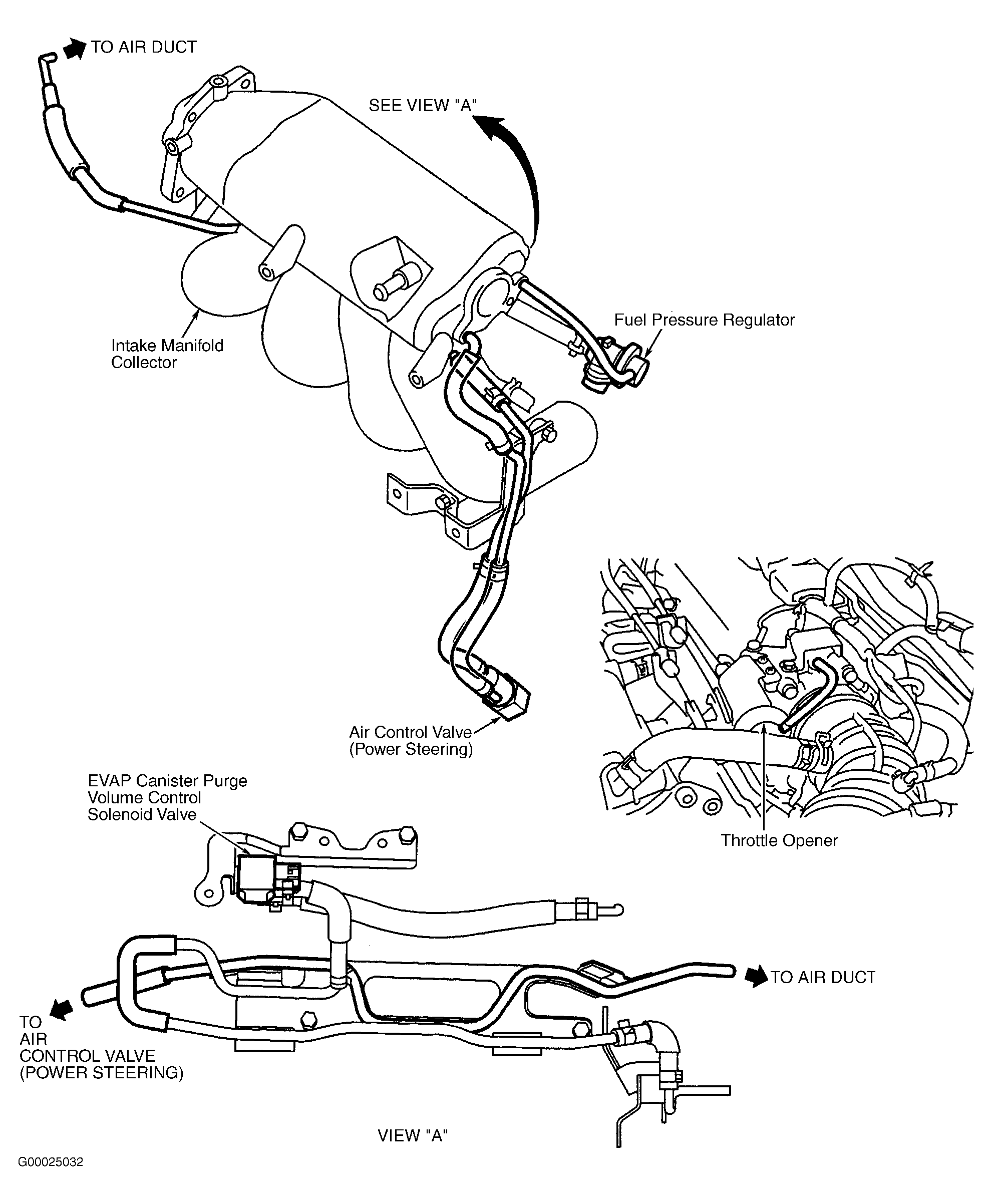 TO AIR DUCT

SEE VIEW "A"

Fuel Pressure Regulator

Intake Manifold Collector

Air Control Valve (Power Steering)

EVAP Canister Purge Volume Control Solenoid Valve

Throttle Opener

TO AIR DUCT

TO AIR CONTROL VALVE (POWER STEERING)

VIEW "A"

G00025032