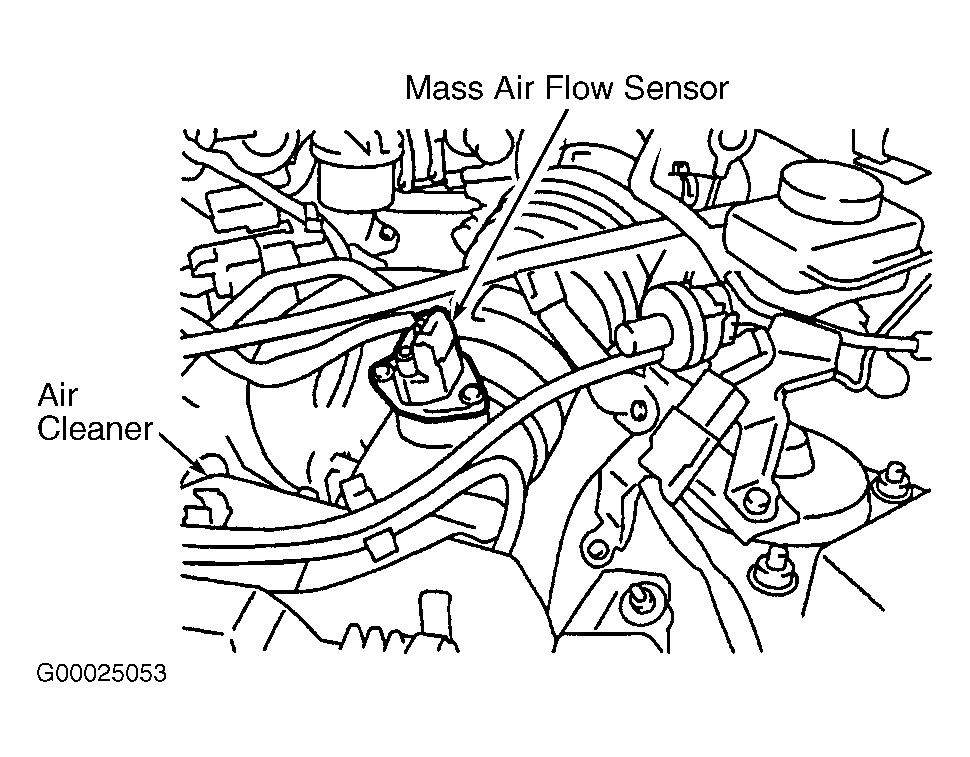 Mass Air Flow Sensor

Air
Cleaner

G00025053