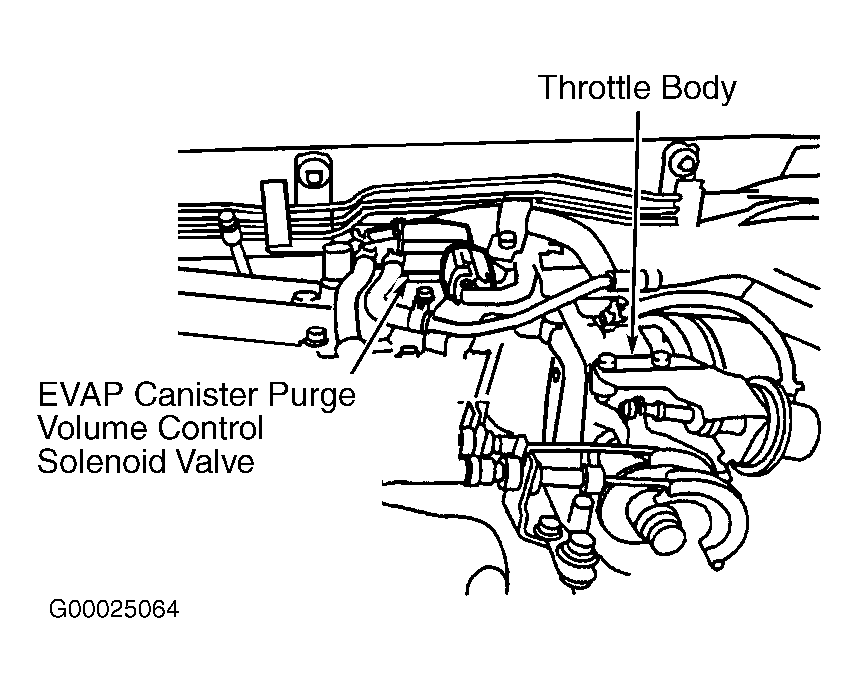 Throttle Body

EVAP Canister Purge Volume Control Solenoid Valve

G00025064