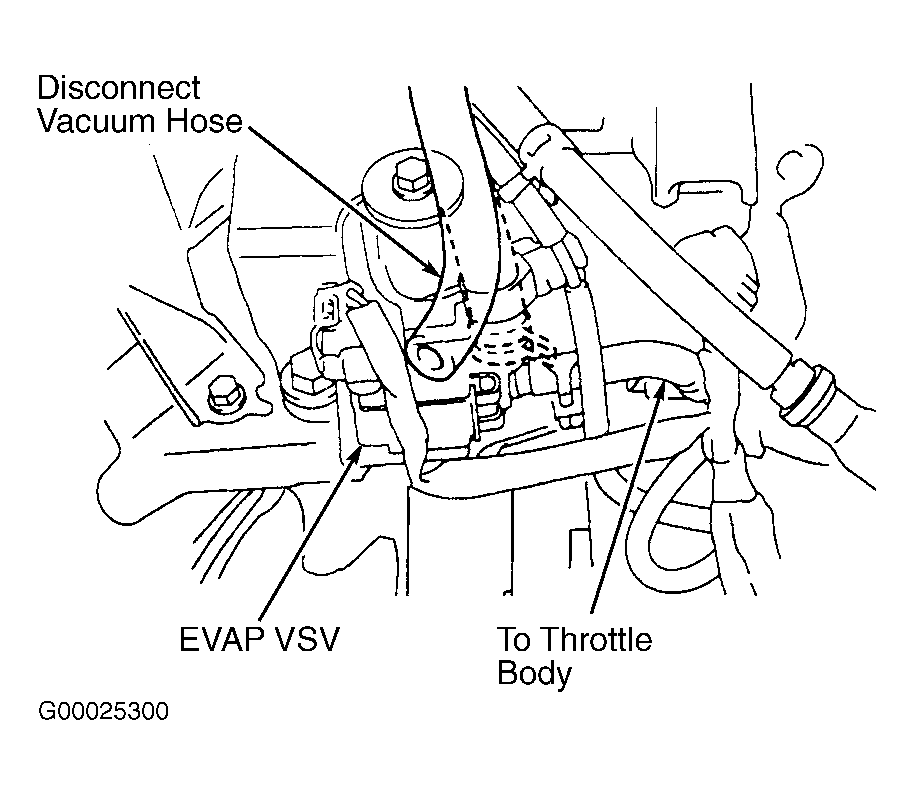 Disconnect Vacuum Hose

EVAP VSV

To Throttle Body

G00025300