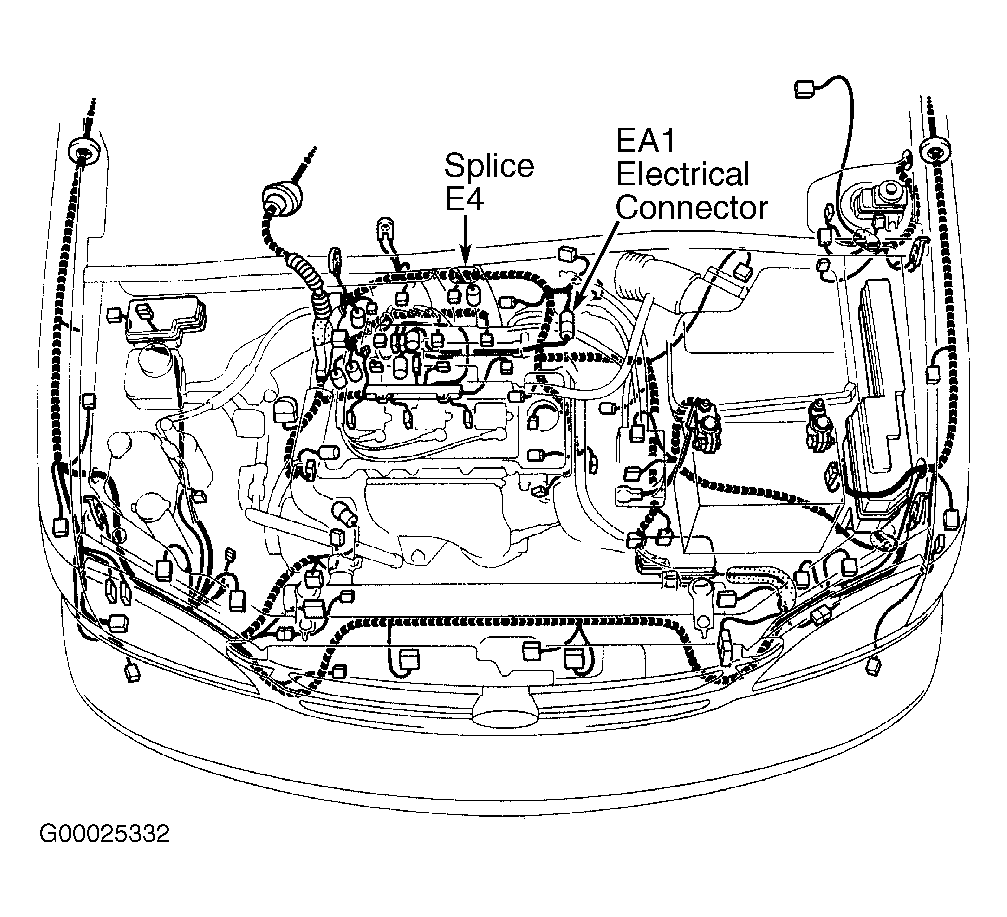 Splice
E4

EA1
Electrical
Connector

G00025332