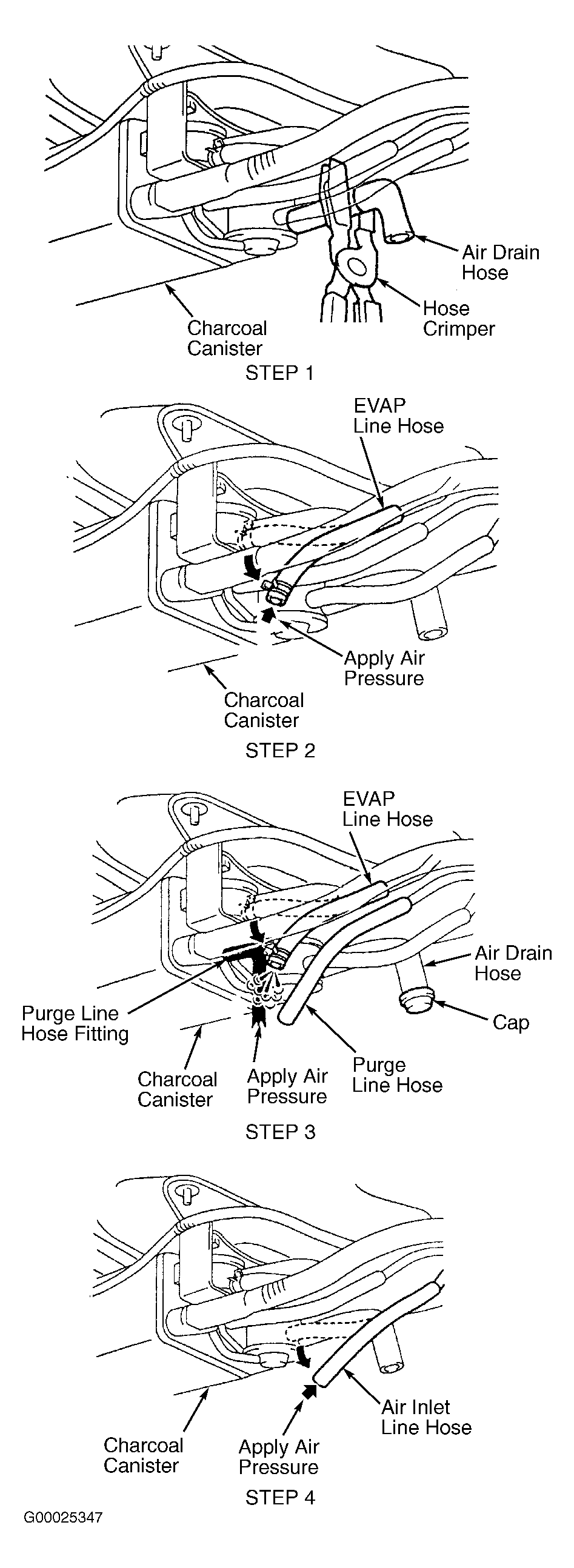 Air Drain Hose

Hose Crimper

Charcoal Canister

STEP 1

EVAP Line Hose

Apply Air Pressure

Charcoal Canister

STEP 2

EVAP Line Hose

Air Drain Hose

Cap

Purge Line Hose Fitting

Charcoal Canister

Apply Air Pressure

Purge Line Hose

STEP 3

Air Inlet Line Hose

Charcoal Canister

Apply Air Pressure

STEP 4

G00025347