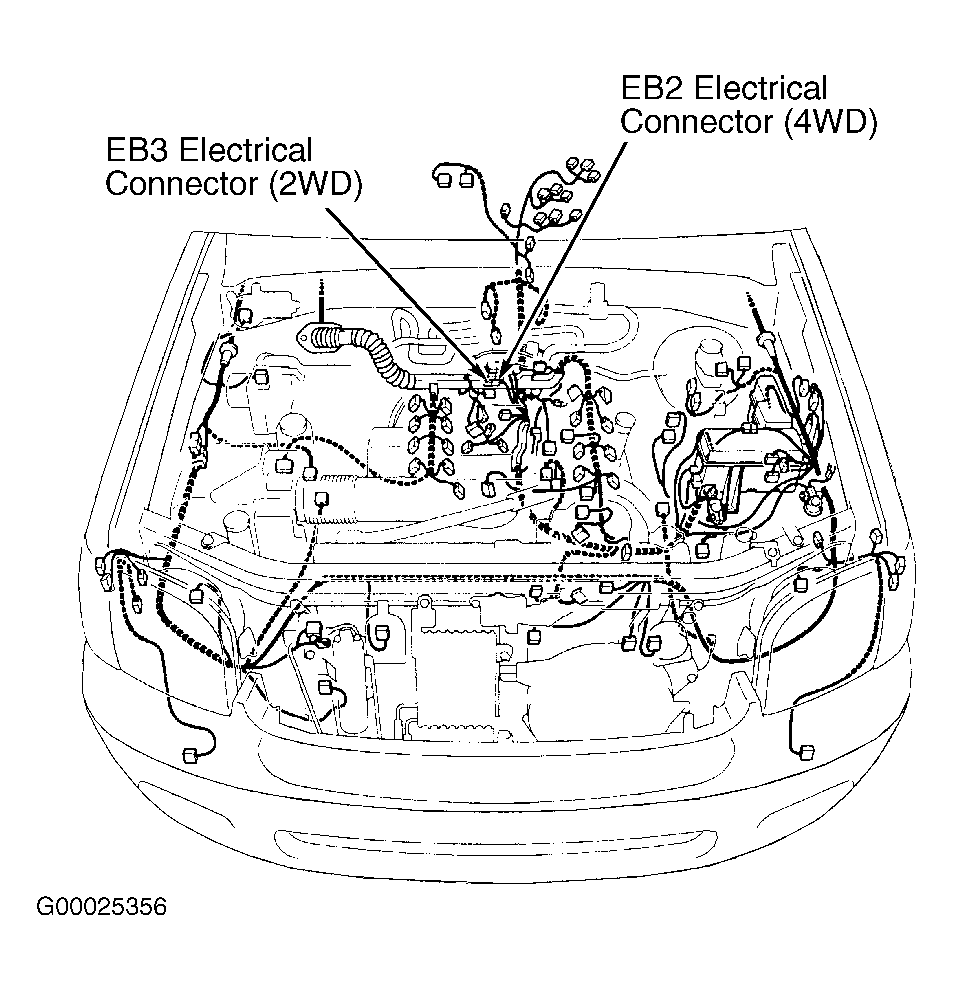 EB2 Electrical Connector (4WD)

EB3 Electrical Connector (2WD)

G00025356