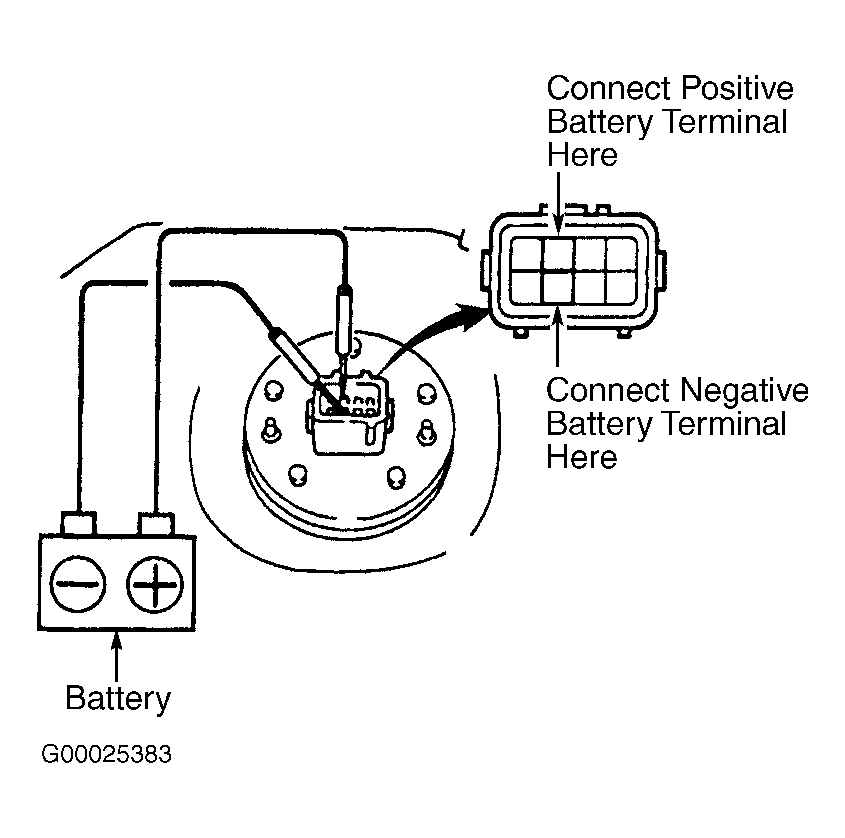 Connect Positive Battery Terminal Here

Connect Negative Battery Terminal Here

Battery

G00025383