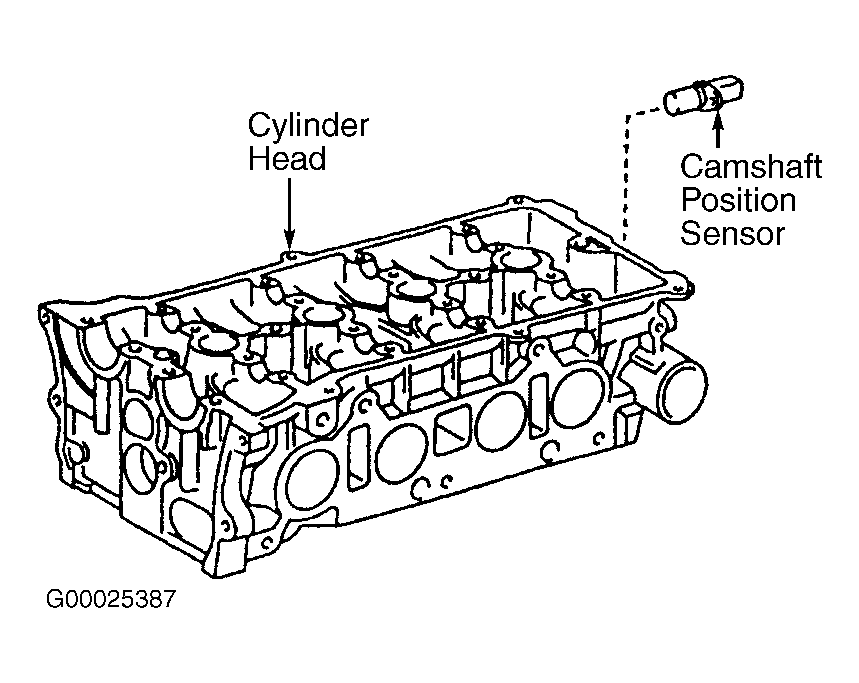 Cylinder Head

Camshaft Position Sensor

G00025387