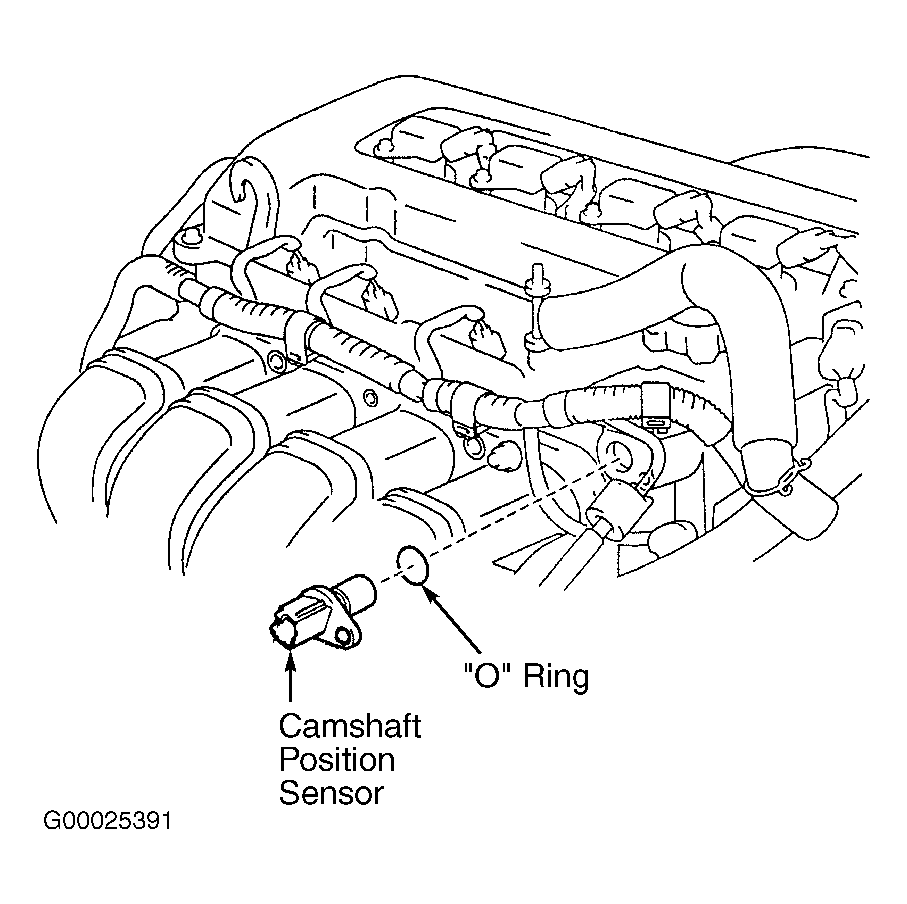 "O" Ring

Camshaft Position Sensor

G00025391