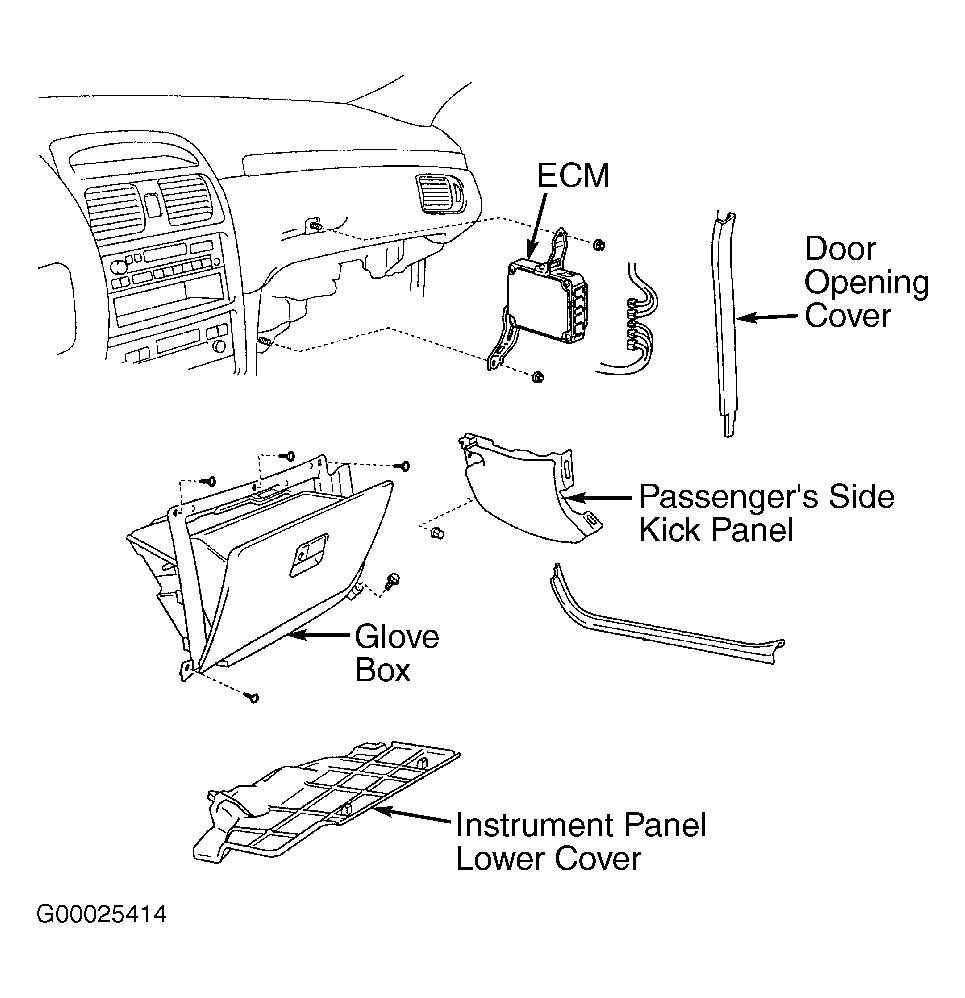 ECM

Door Opening Cover

Passenger's Side Kick Panel

Glove Box

Instrument Panel Lower Cover

G00025414