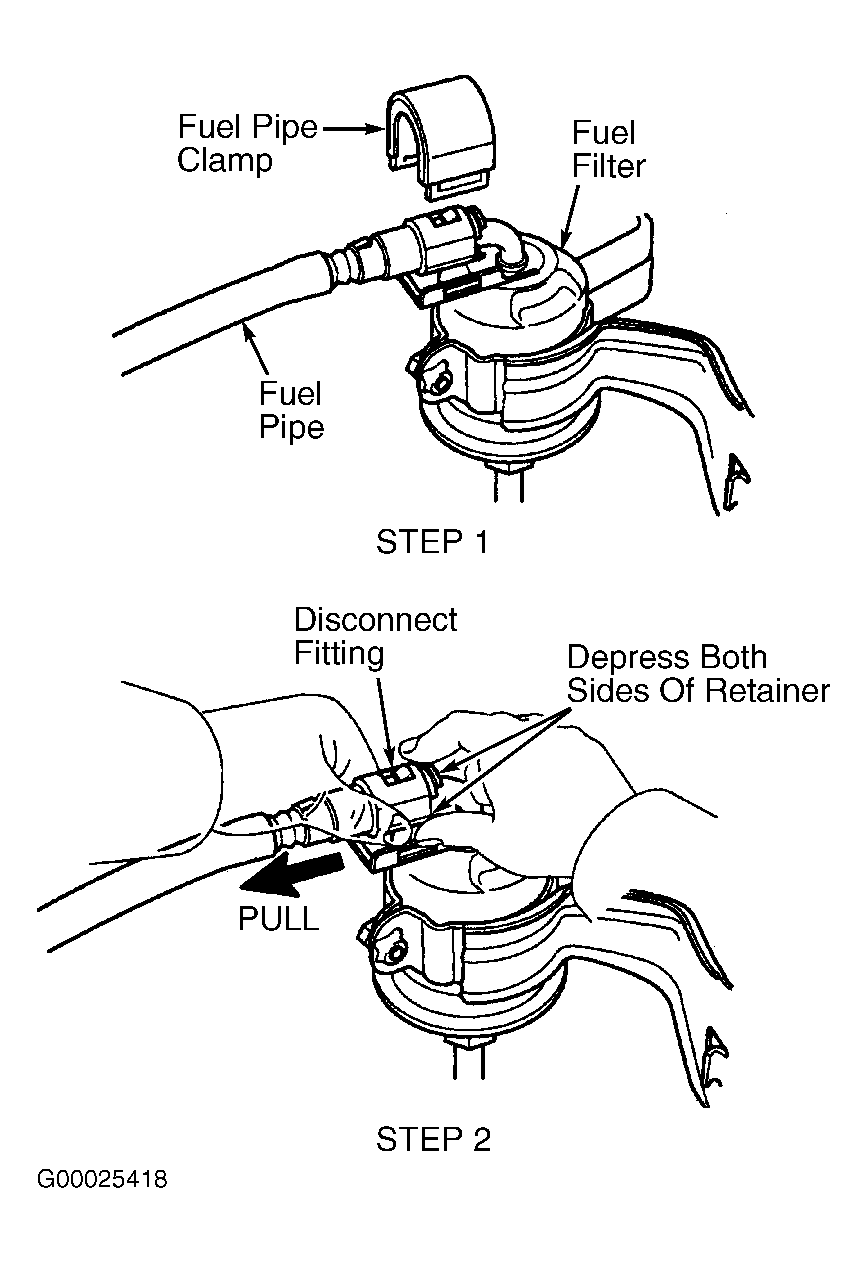 Fuel Pipe Clamp

Fuel Filter

Fuel Pipe

STEP 1

Disconnect Fitting

Depress Both Sides Of Retainer

PULL

STEP 2

G00025418