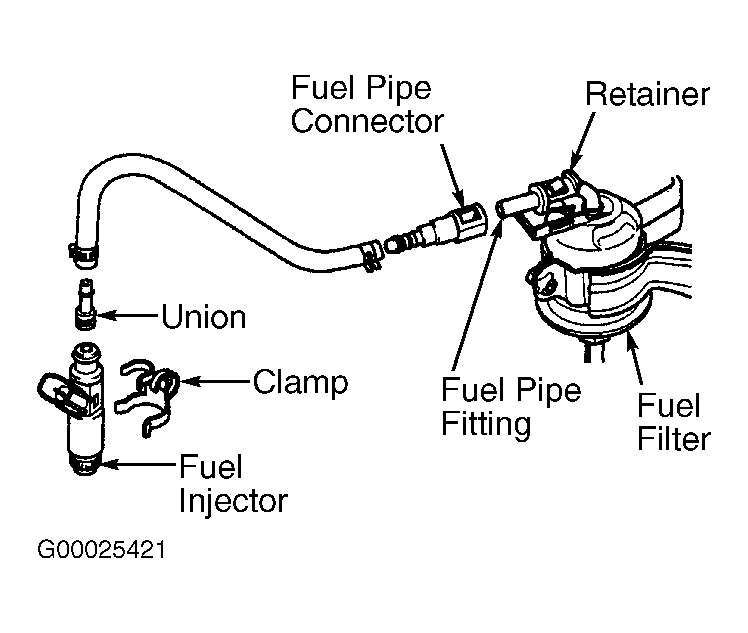 Fuel Pipe Connector

Retainer

Union

Clamp

Fuel Pipe Fitting

Fuel Filter

Fuel Injector

G00025421