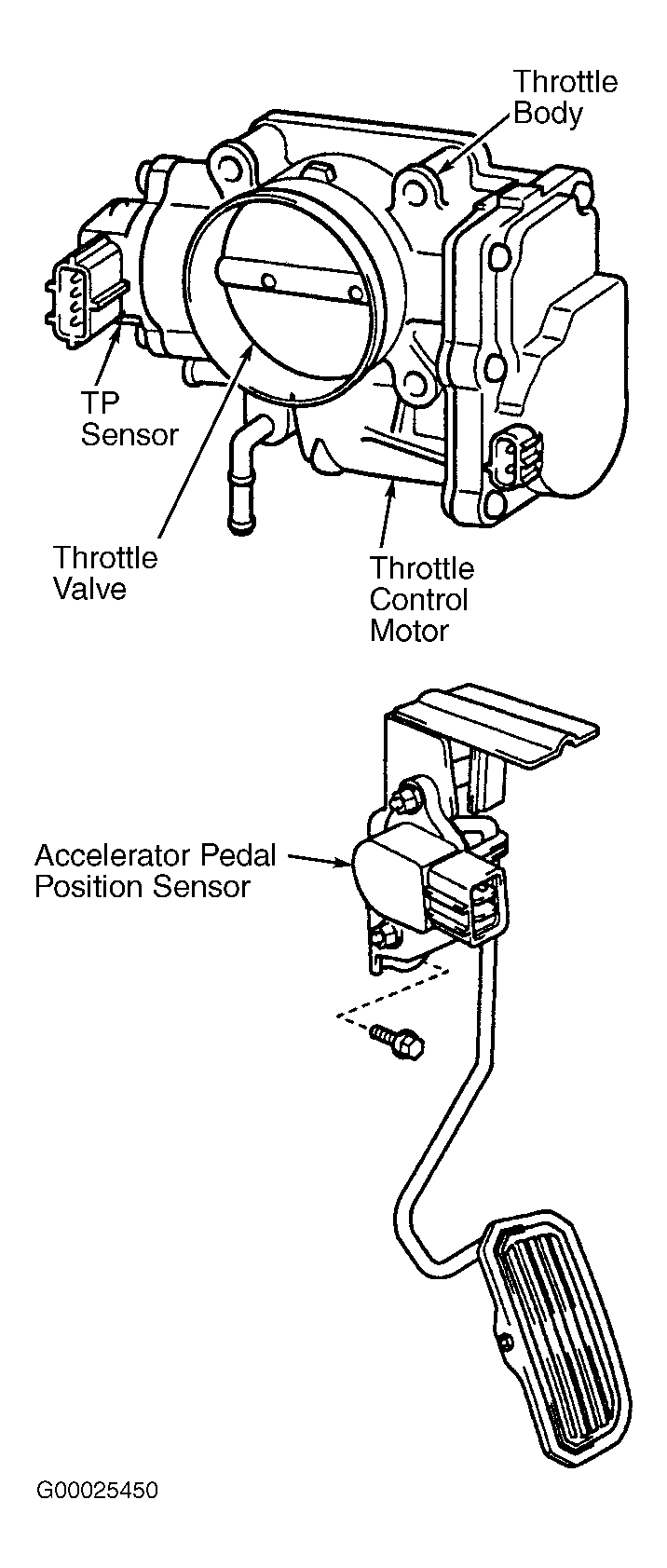 Throttle Body

TP Sensor

Throttle Valve

Throttle Control Motor

Accelerator Pedal Position Sensor

G00025450